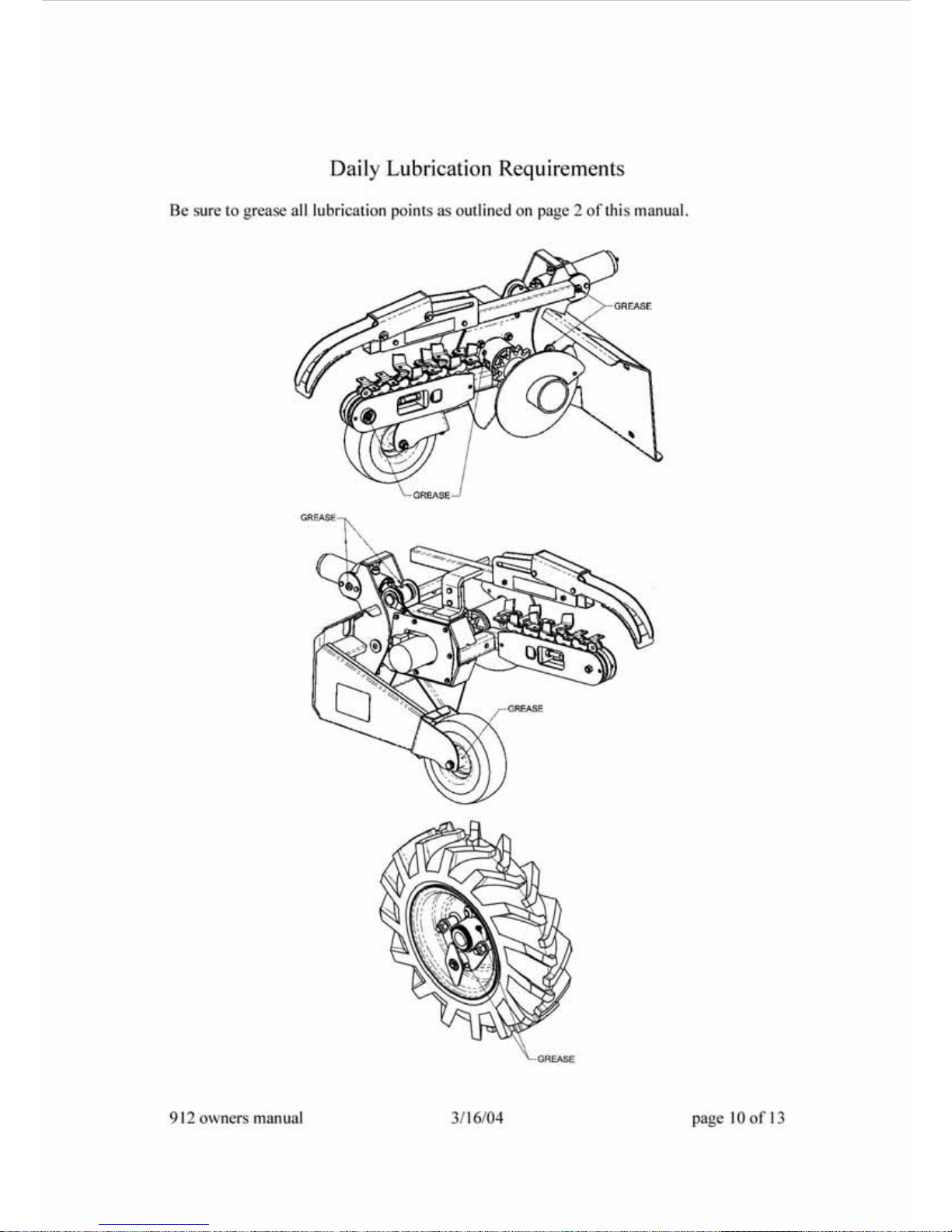 Daily Lubrication Requirements

Be sure to grease all lubrication points as outlined on page 2 of this manual.

GREASE

GREASE

GREASE

GREASE

GREASE

912 owners manual 3/16/04 page 10 of 13