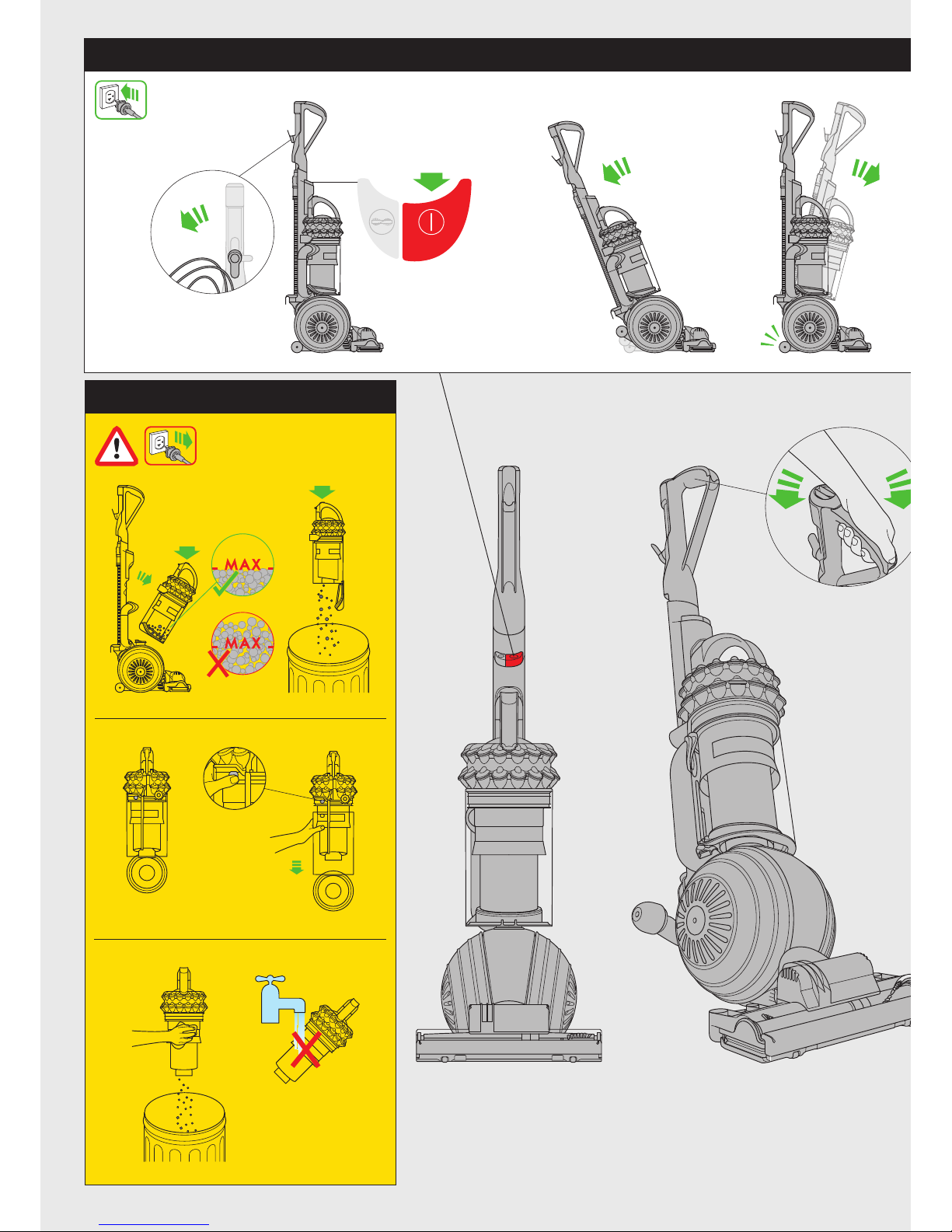 MAX

MAX