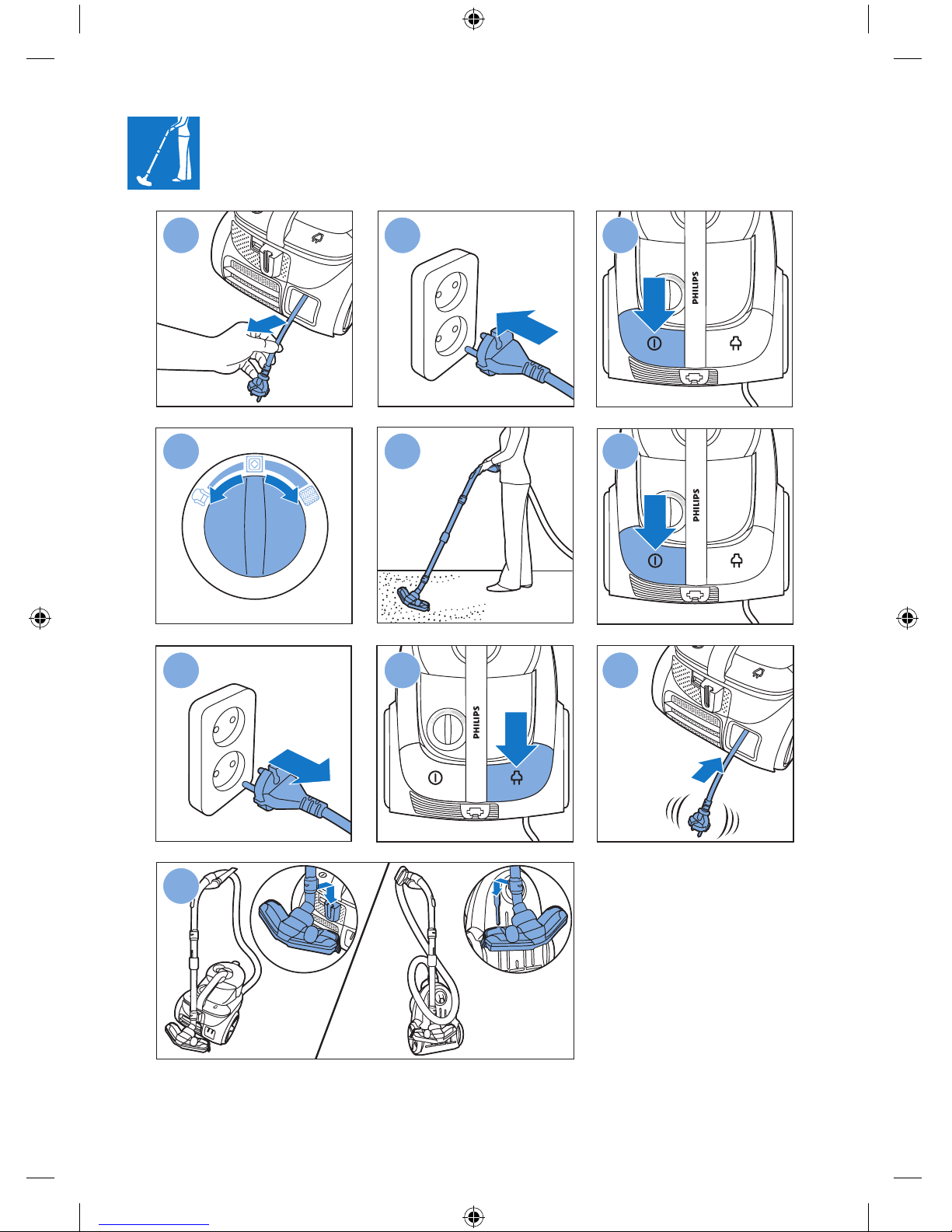 PHILIPS

PHILIPS

PHILIPS