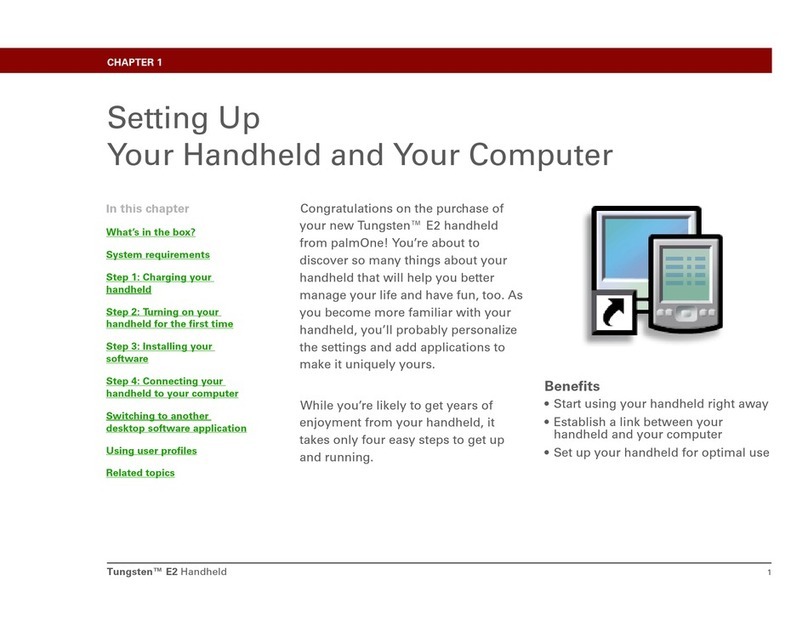 CHAPTER 1

Setting Up
Your Handheld and Your Computer

In this chapter

What's in the box?

System requirements

Step 1: Charging your handheld

Step 2: Turning on your handheld for the first time

Step 3: Installing your software

Step 4: Connecting your handheld to your computer

Switching to another desktop software application

Using user profiles

Related topics

Congratulations on the purchase of your new Tungsten™ E2 handheld from palmOne! You're about to discover so many things about your handheld that will help you better manage your life and have fun, too. As you become more familiar with your handheld, you'll probably personalize the settings and add applications to make it uniquely yours.

While you're likely to get years of enjoyment from your handheld, it takes only four easy steps to get up and running.

Benefits
• Start using your handheld right away
• Establish a link between your handheld and your computer
• Set up your handheld for optimal use

Tungsten™ E2 Handheld 1