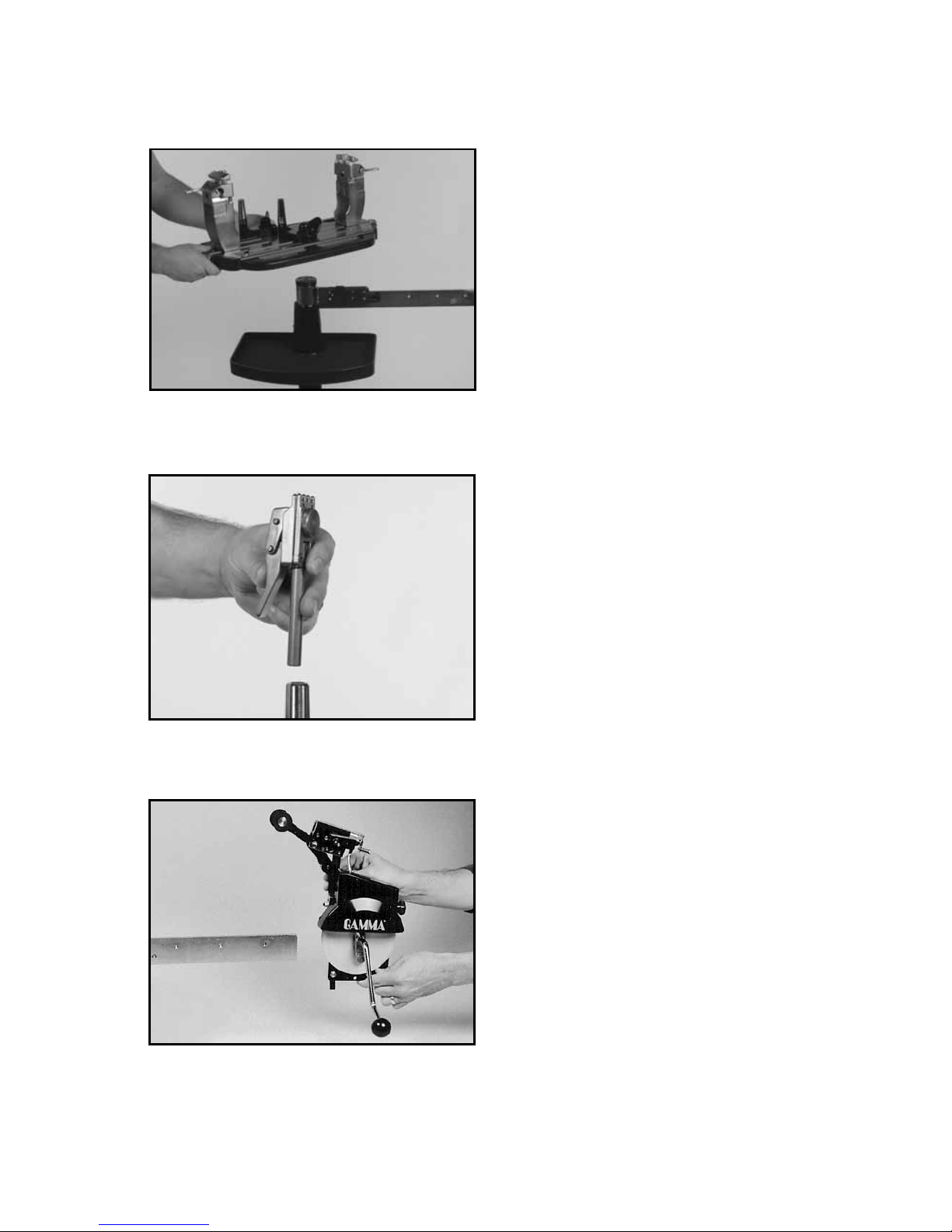 GAMMA