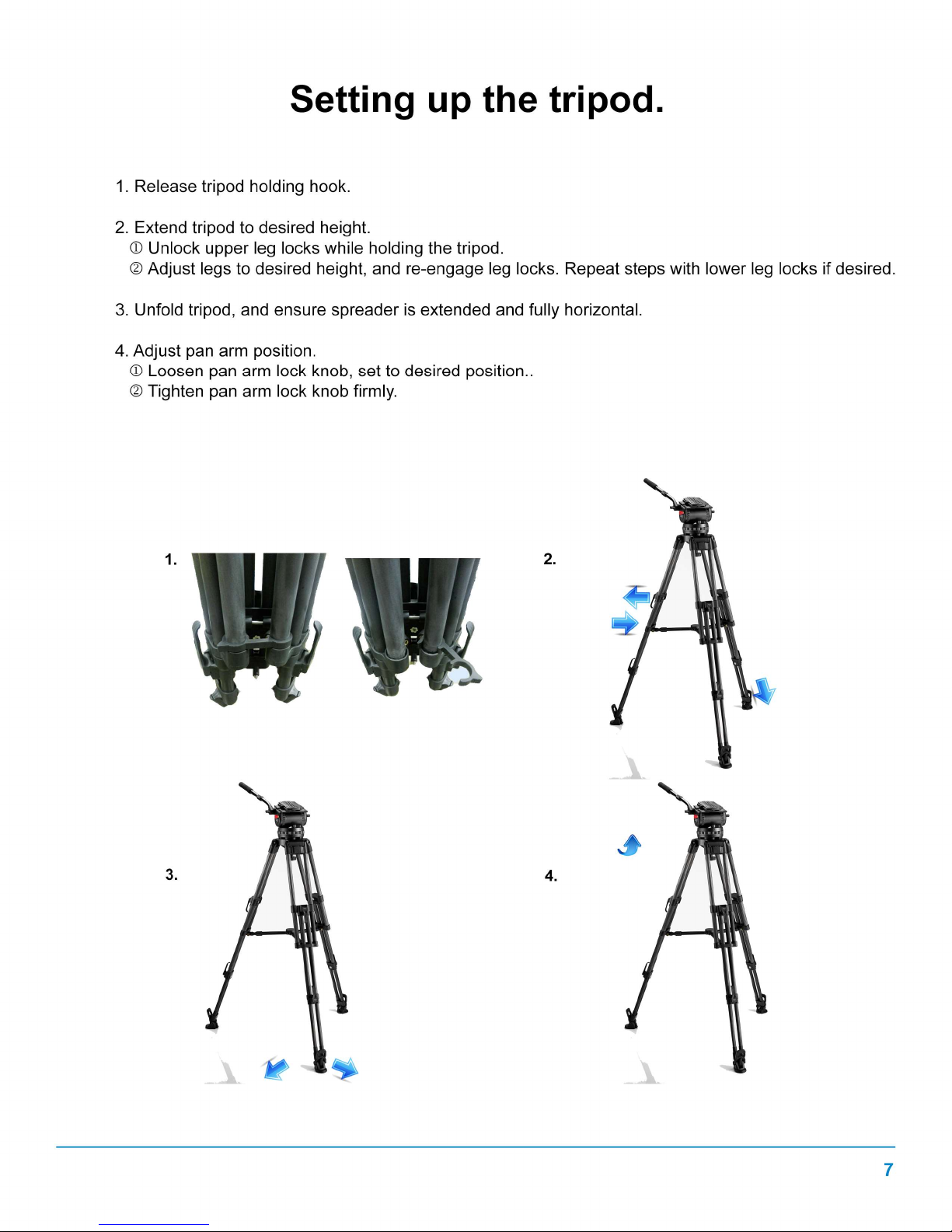 Setting up the tripod.

1. Release tripod holding hook.

2. Extend tripod to desired height.
① Unlock upper leg locks while holding the tripod.
② Adjust legs to desired height, and re-engage leg locks. Repeat steps with lower leg locks if desired.

3. Unfold tripod, and ensure spreader is extended and fully horizontal.

4. Adjust pan arm position.
① Loosen pan arm lock knob, set to desired position..
② Tighten pan arm lock knob firmly.

1.

2.

3.

4.

7