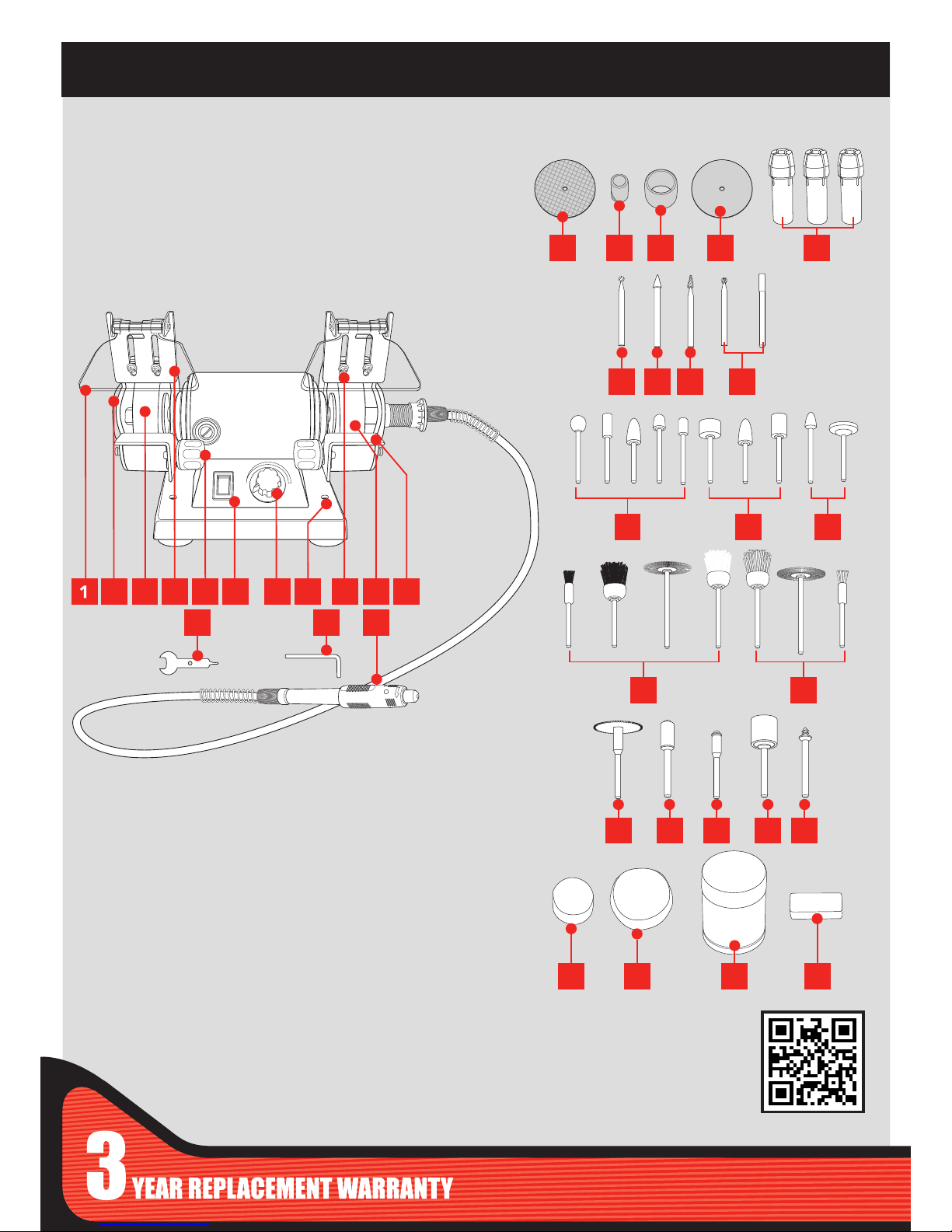 1

3 YEAR REPLACEMENT WARRANTY