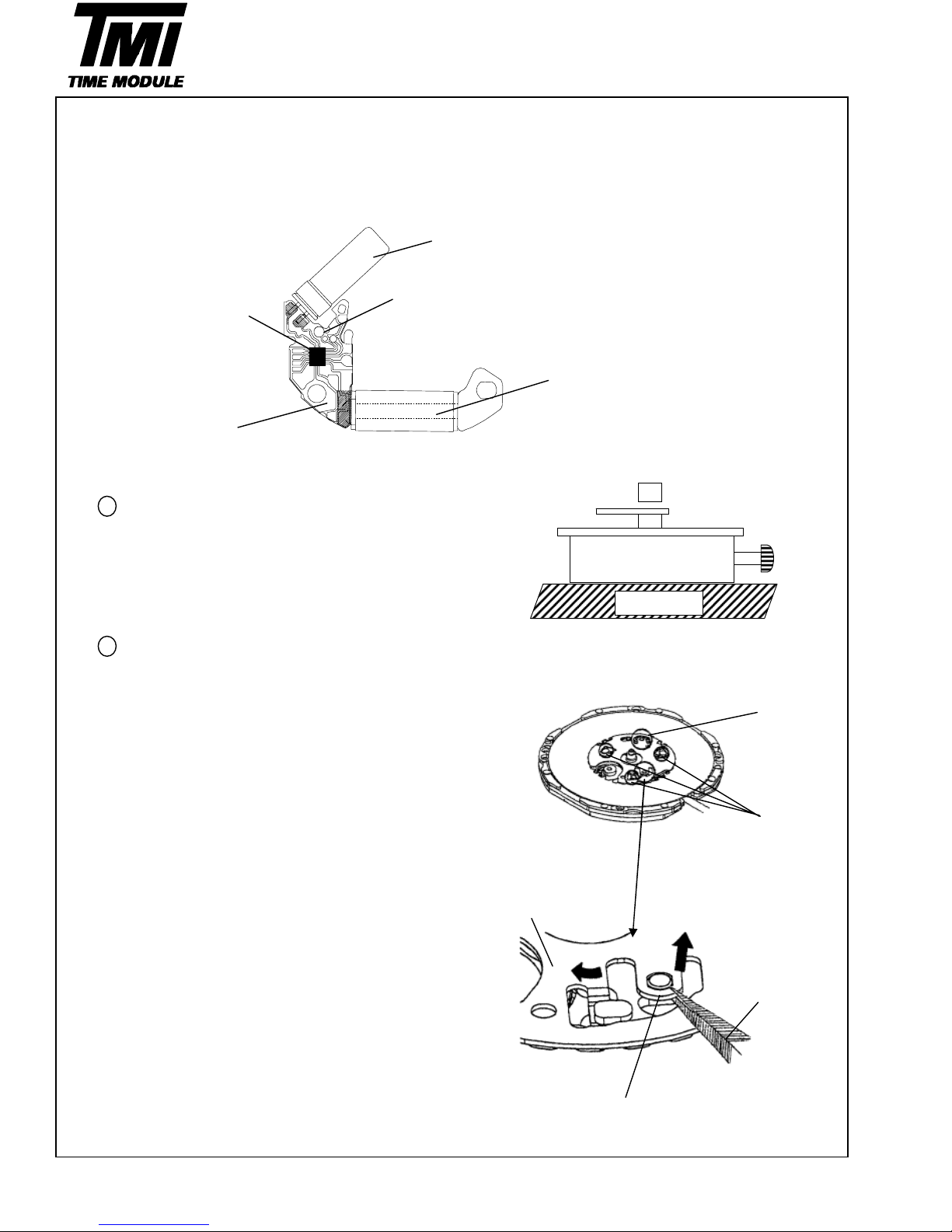 TMI
TIME MODULE