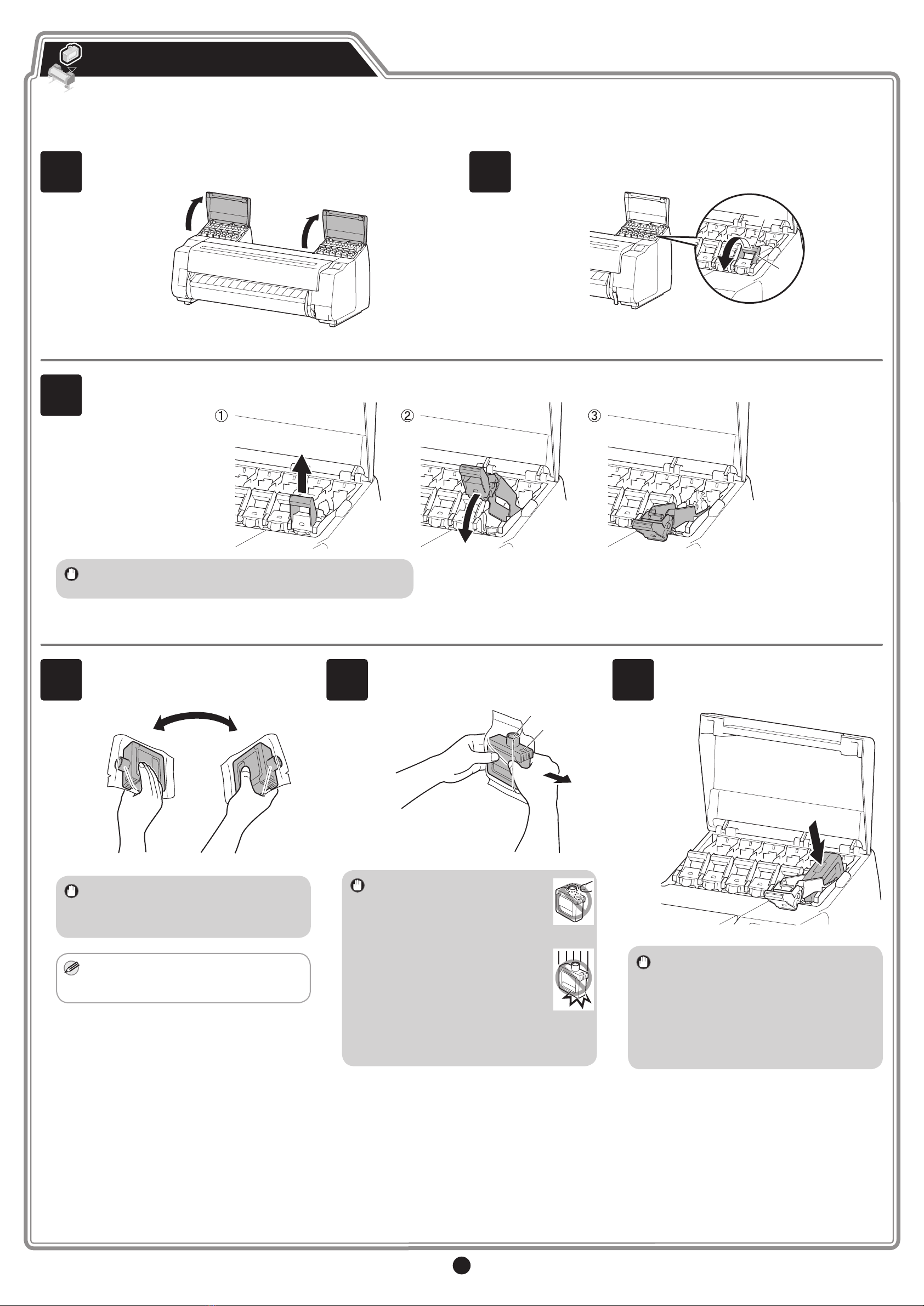 ①

②

③