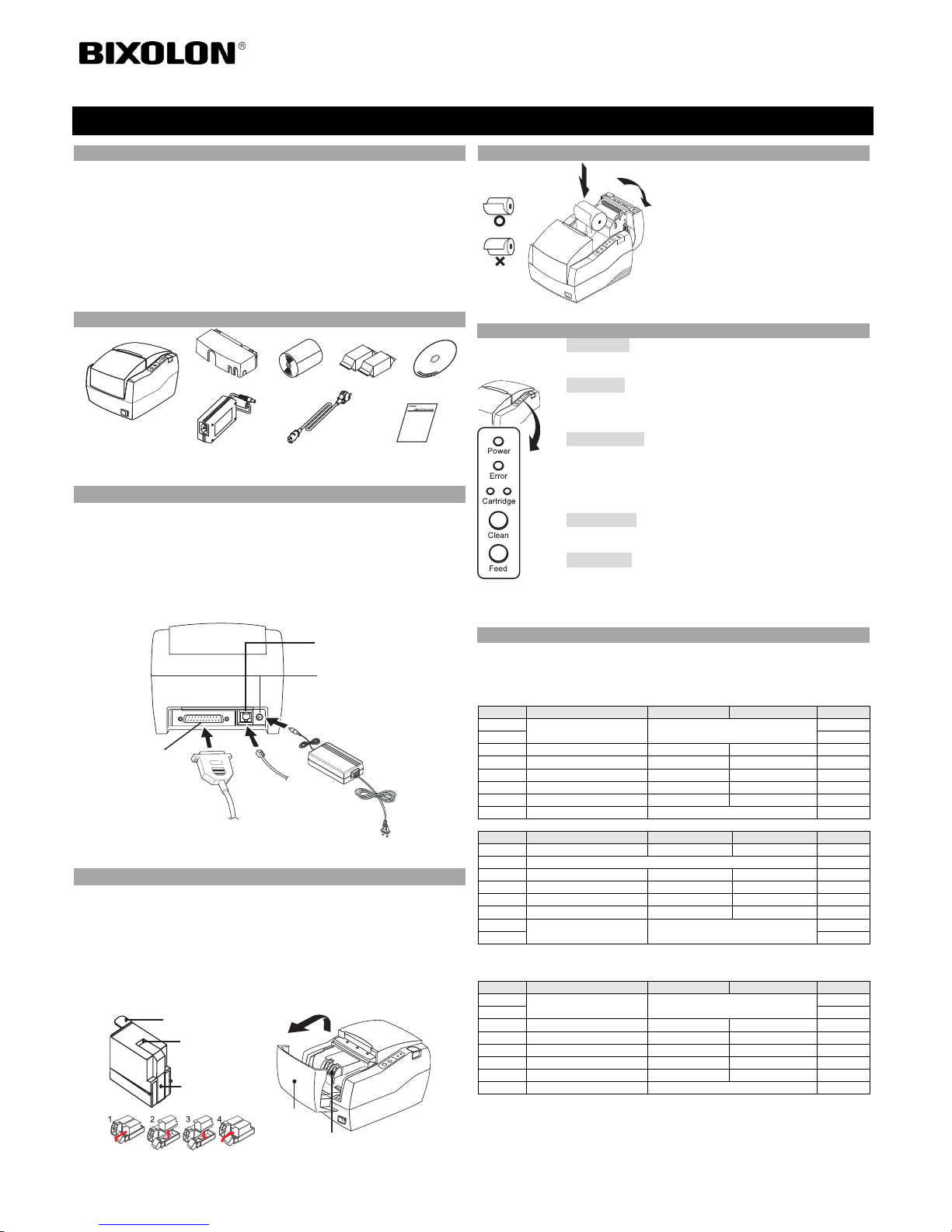 BIXOLON®

Power
Error
Cartridge
Clean
Feed

1 2 3 4