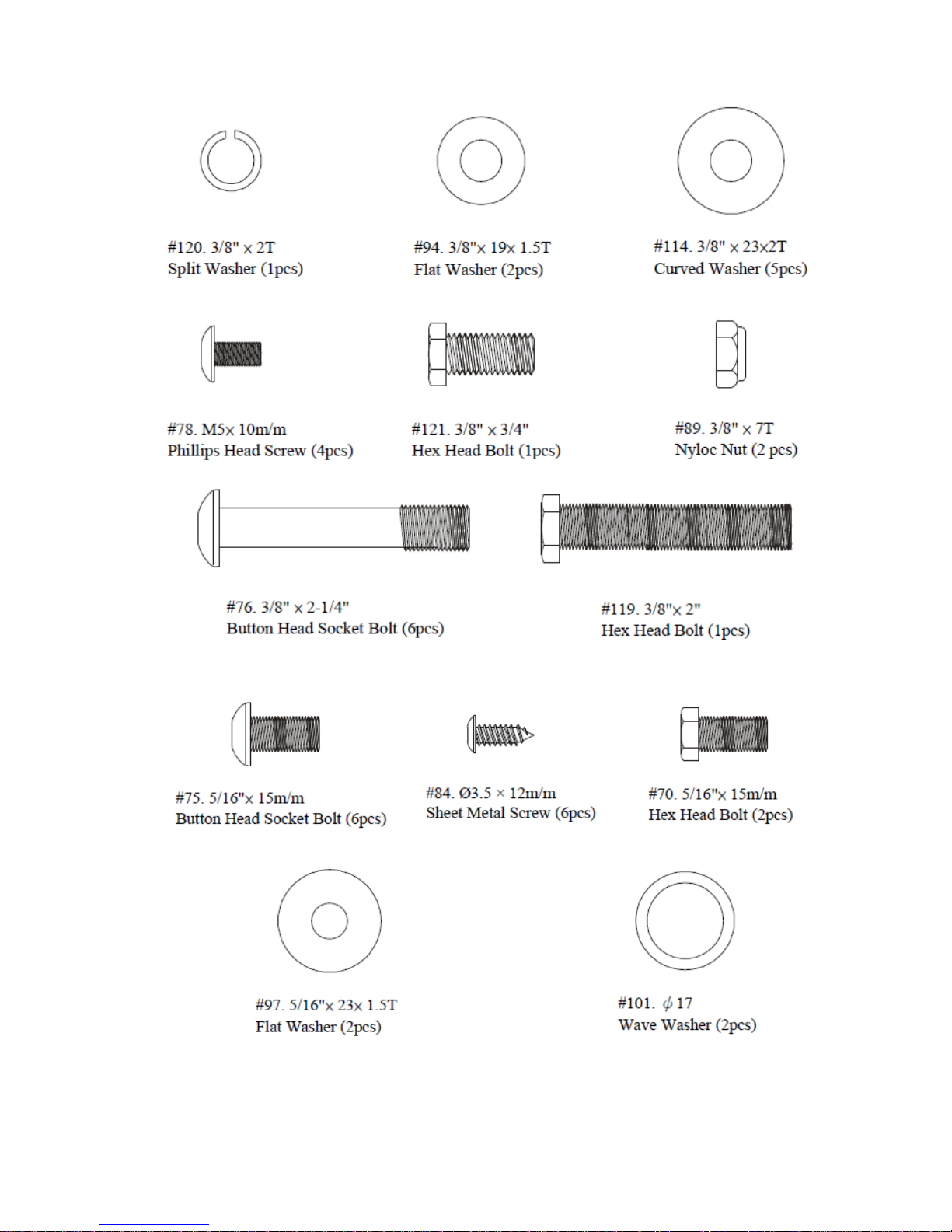 #120. 3/8" × 2T
Split Washer (1pcs)

#94. 3/8"× 19× 1.5T
Flat Washer (2pcs)

#114. 3/8" × 23×2T
Curved Washer (5pcs)

#78. M5× 10m/m
Phillips Head Screw (4pcs)

#121. 3/8" × 3/4"
Hex Head Bolt (1pcs)

#89. 3/8" × 7T
Nyloc Nut (2 pcs)

#76. 3/8" × 2-1/4"
Button Head Socket Bolt (6pcs)

#119. 3/8"× 2"
Hex Head Bolt (1pcs)

#75. 5/16"× 15m/m
Button Head Socket Bolt (6pcs)

#84. Ø3.5 × 12m/m
Sheet Metal Screw (6pcs)

#70. 5/16"× 15m/m
Hex Head Bolt (2pcs)

#97. 5/16"× 23× 1.5T
Flat Washer (2pcs)

#101. $\phi$ 17
Wave Washer (2pcs)