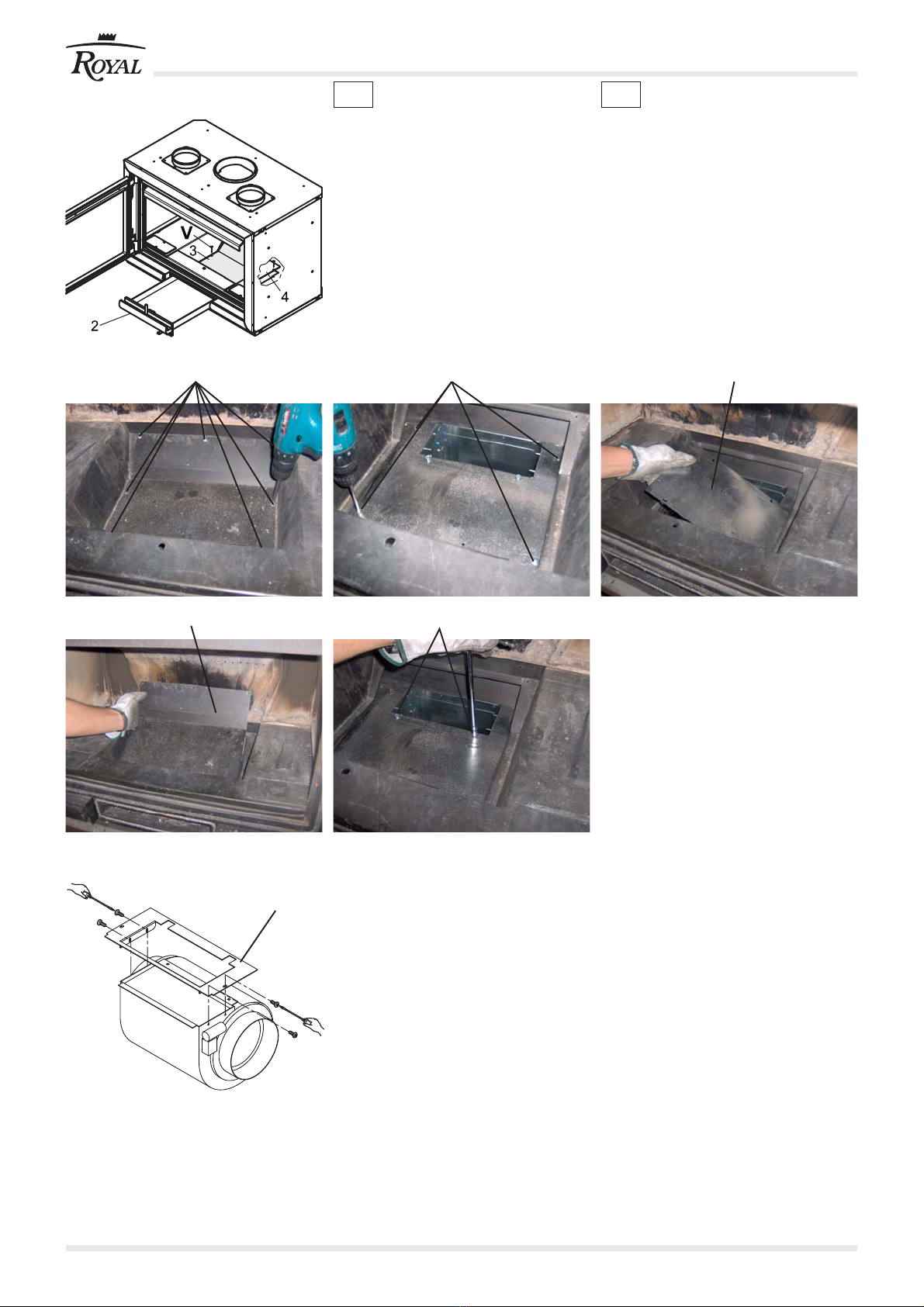 ROYAL

V
3
1
4
2