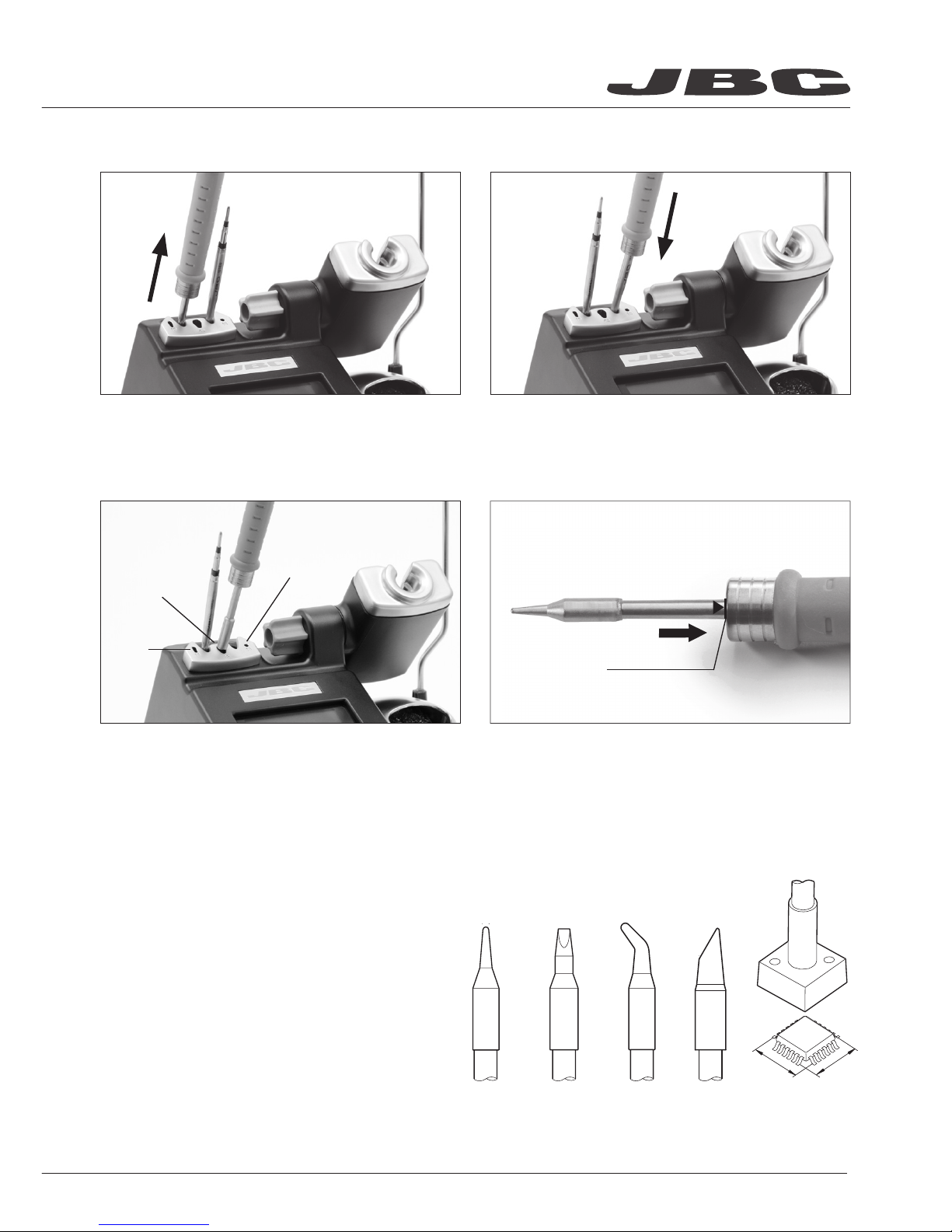 JBC

JBC

JBC

JBC