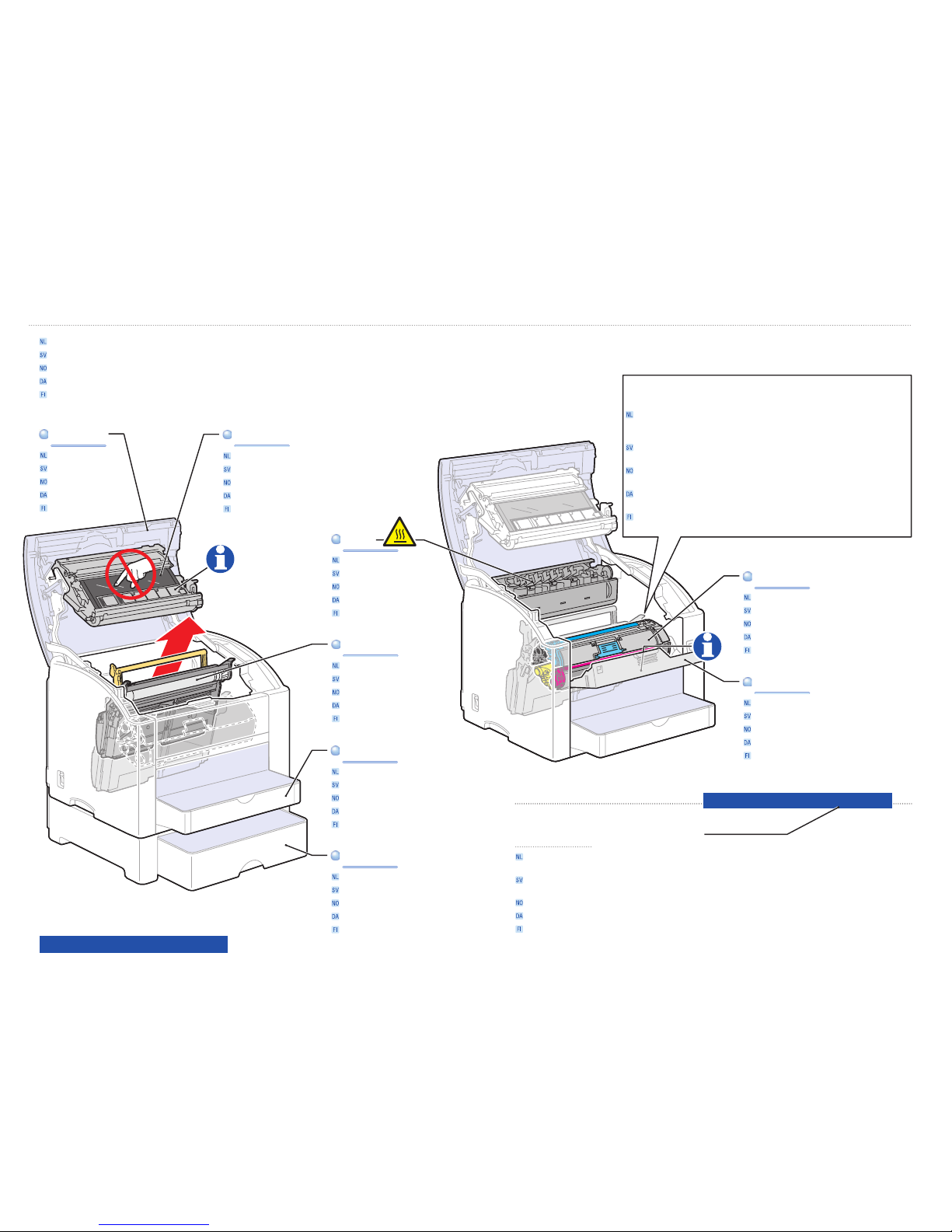 NL
SV
NO
DA
FI

NL
SV
NO
DA
FI

NL
SV
NO
DA
FI

NL
SV
NO
DA
FI

NL
SV
NO
DA
FI

NL
SV
NO
DA
FI

NL
SV
NO
DA
FI

NL
SV
NO
DA
FI

NL
SV
NO
DA
FI

NL
SV
NO
DA
FI

NL
SV
NO
DA
FI