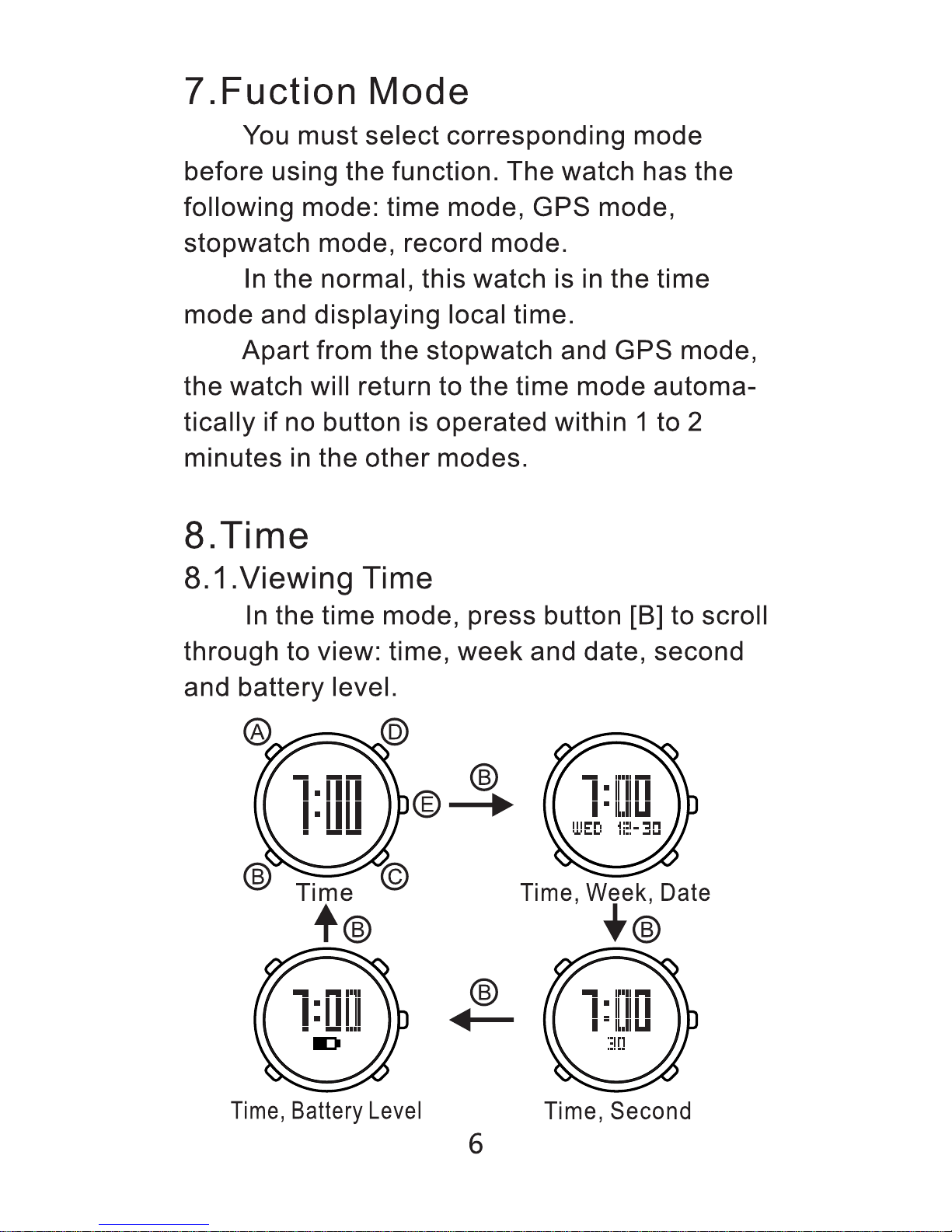 7.Fuction Mode

You must select corresponding mode before using the function. The watch has the following mode: time mode, GPS mode, stopwatch mode, record mode.

In the normal, this watch is in the time mode and displaying local time.

Apart from the stopwatch and GPS mode, the watch will return to the time mode automatically if no button is operated within 1 to 2 minutes in the other modes.

8.Time

8.1.Viewing Time

In the time mode, press button [B] to scroll through to view: time, week and date, second and battery level.

A D
7:00
E
B C
Time

B

7:00
WED 12-30
Time, Week, Date

B

B

7:00
Time, Battery Level

B

7:00
30
Time, Second

6