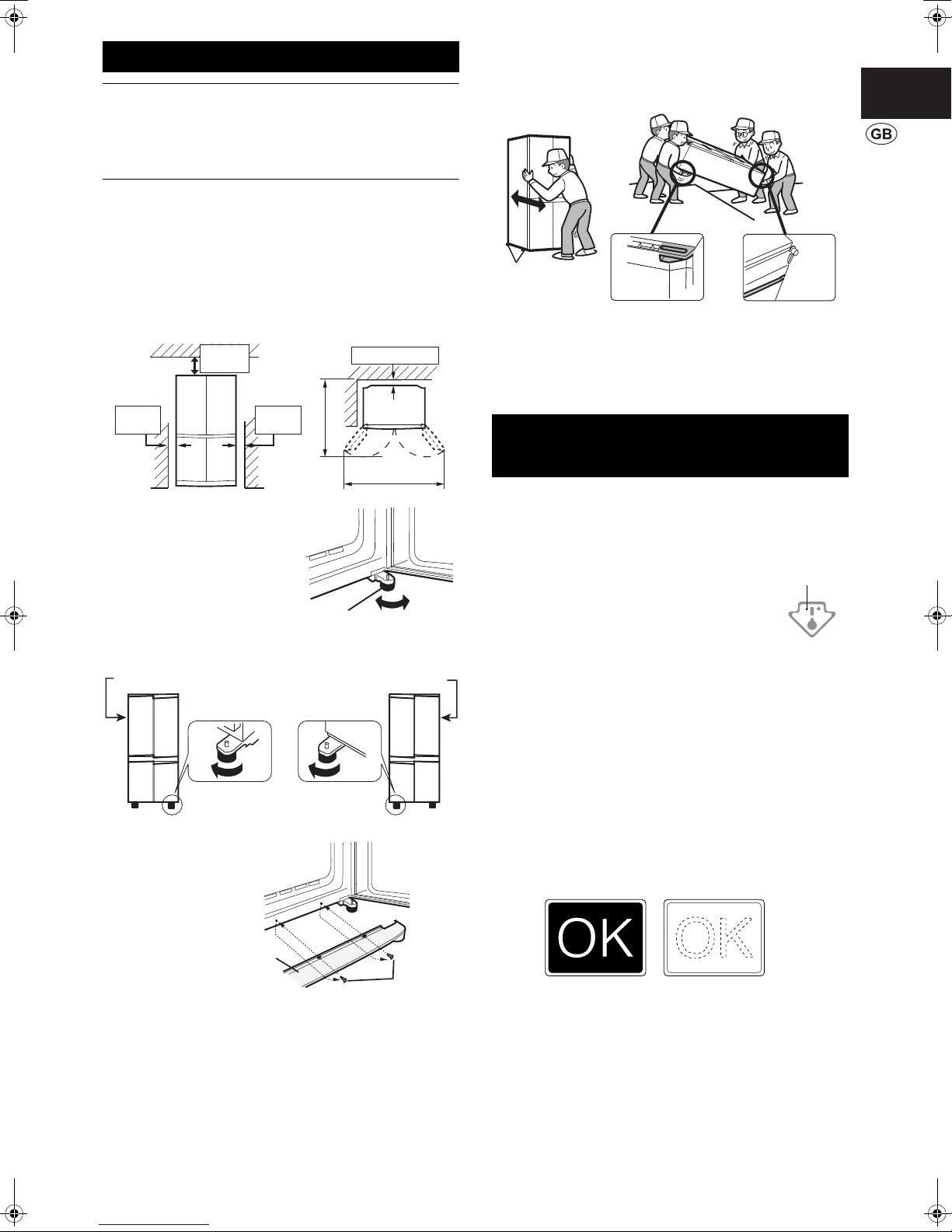 GB

OK

OK