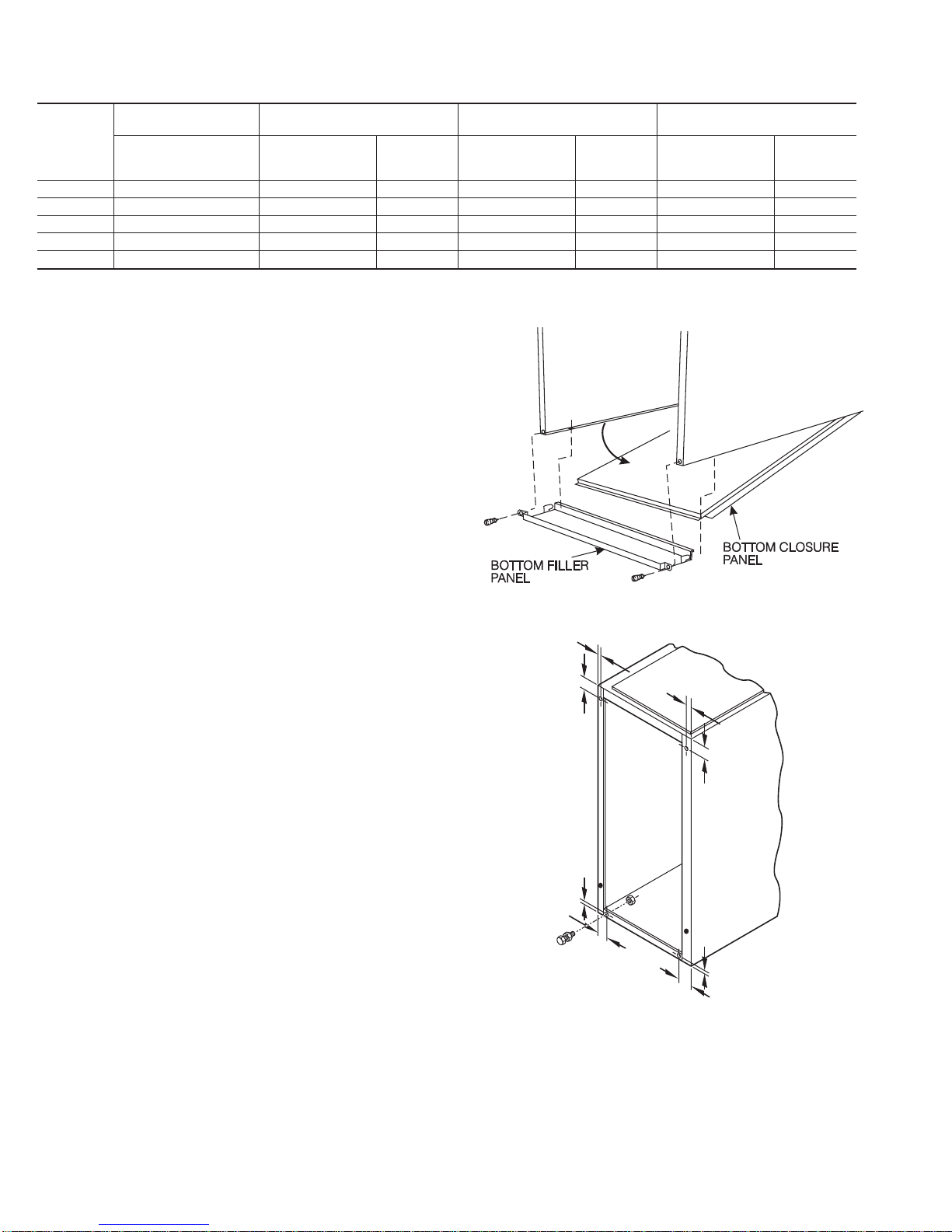 BOTTOM CLOSURE PANEL

BOTTOM FILLER PANEL