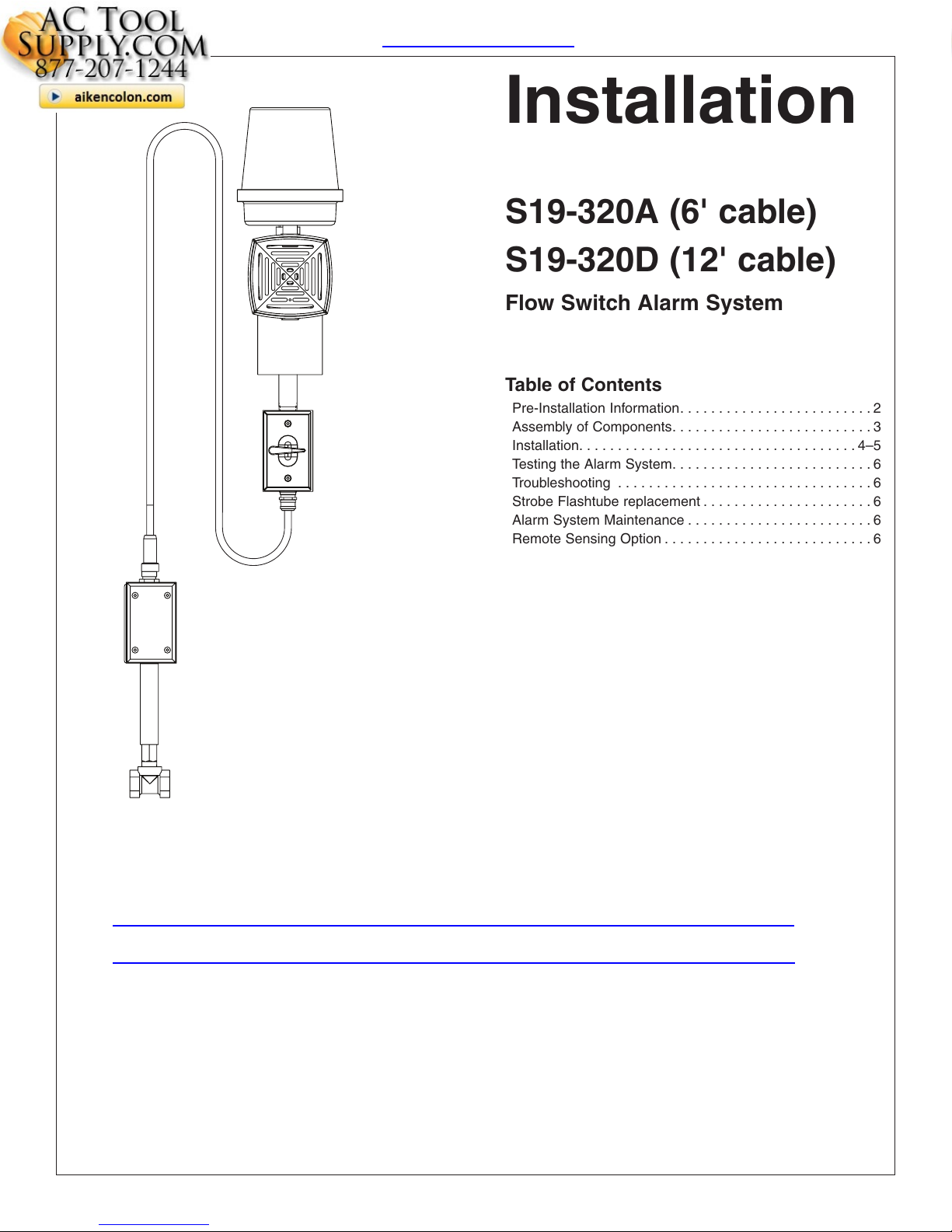 AC TOOL SUPPLY.COM
877-207-1244
aikencolon.com

Installation

S19-320A (6' cable)
S19-320D (12' cable)
Flow Switch Alarm System

Table of Contents
Pre-Installation Information. . . . . . . . . . . . . . . . . . . . . . . . . 2
Assembly of Components. . . . . . . . . . . . . . . . . . . . . . . . . . 3
Installation. . . . . . . . . . . . . . . . . . . . . . . . . . . . . . . . . . . . 4–5
Testing the Alarm System. . . . . . . . . . . . . . . . . . . . . . . . . . 6
Troubleshooting . . . . . . . . . . . . . . . . . . . . . . . . . . . . . . . . . 6
Strobe Flashtube replacement . . . . . . . . . . . . . . . . . . . . . . 6
Alarm System Maintenance . . . . . . . . . . . . . . . . . . . . . . . . 6
Remote Sensing Option . . . . . . . . . . . . . . . . . . . . . . . . . . . 6