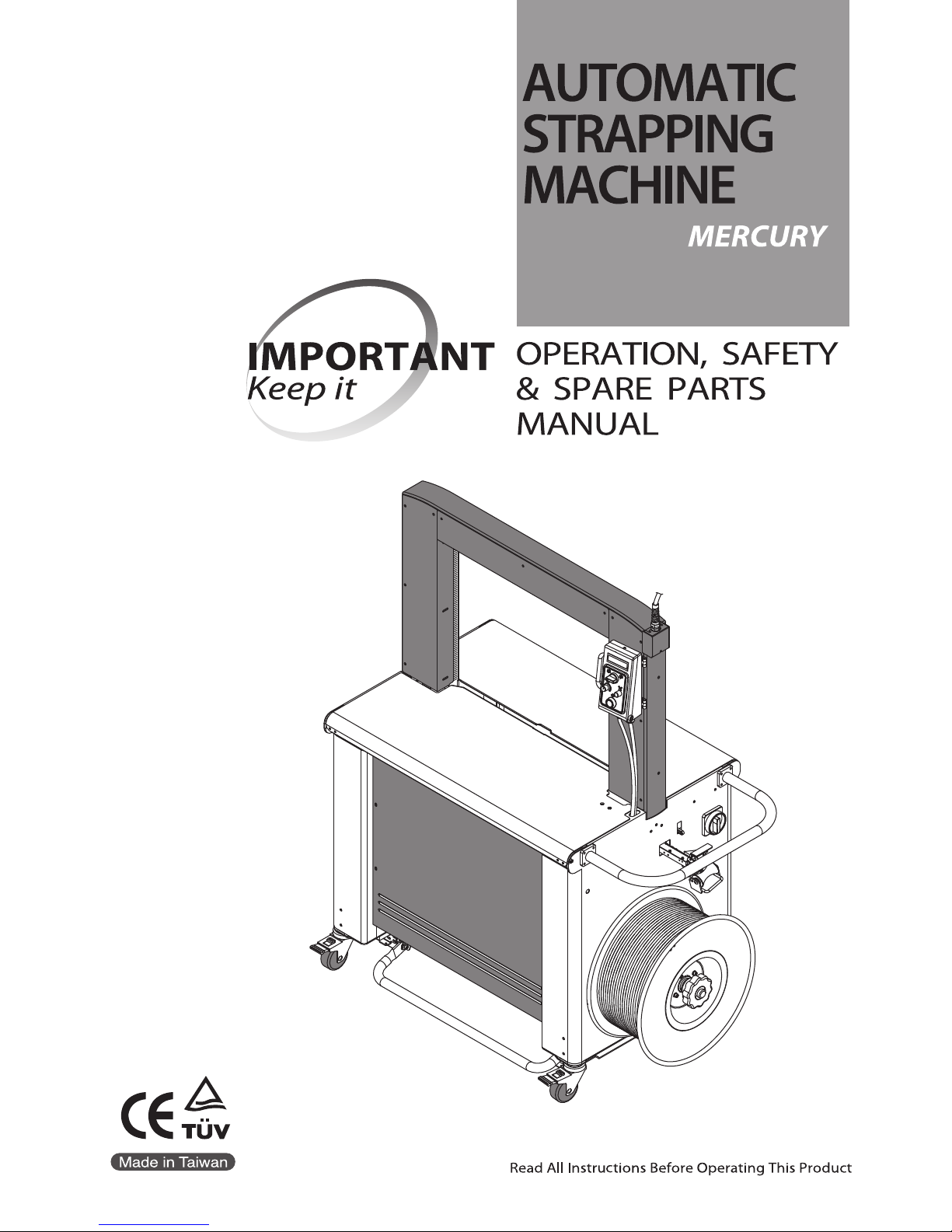 AUTOMATIC STRAPPING MACHINE

MERCURY

IMPORTANT
Keep it

OPERATION, SAFETY & SPARE PARTS MANUAL

CE TÜV

Made in Taiwan

Read All Instructions Before Operating This Product