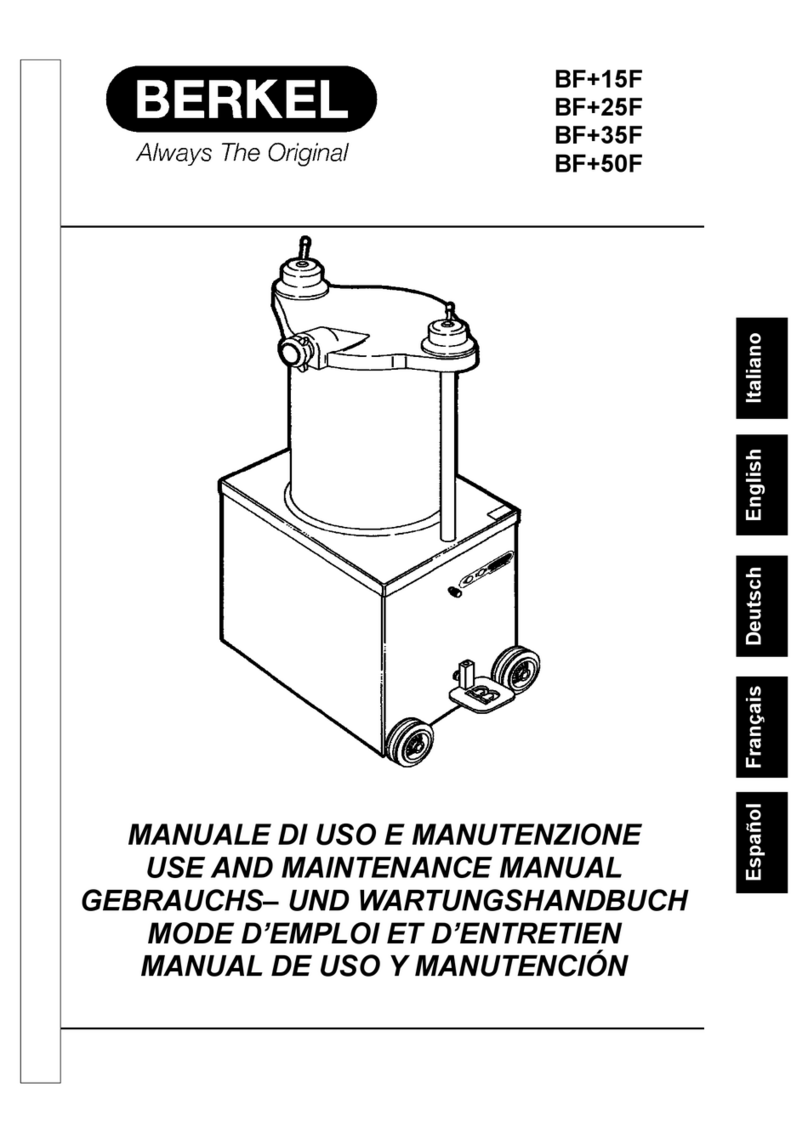 BERKEL
Always The Original

BF+15F
BF+25F
BF+35F
BF+50F

Italiano

English

Deutsch

Français

Español

MANUALE DI USO E MANUTENZIONE
USE AND MAINTENANCE MANUAL
GEBRAUCHS– UND WARTUNGSHANDBUCH
MODE D'EMPLOI ET D'ENTRETIEN
MANUAL DE USO Y MANUTENCIÓN