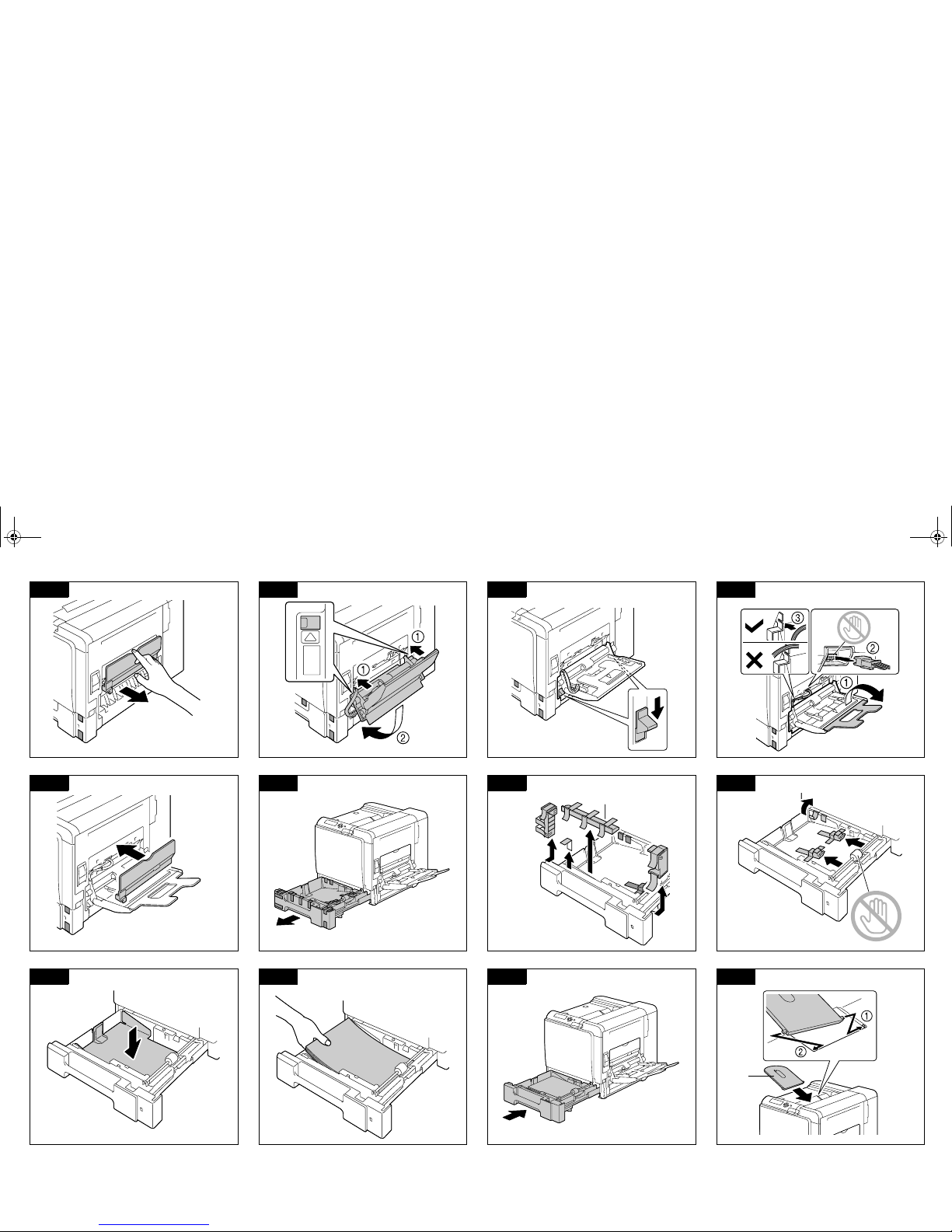 1
1
2
3
2
1
1
2