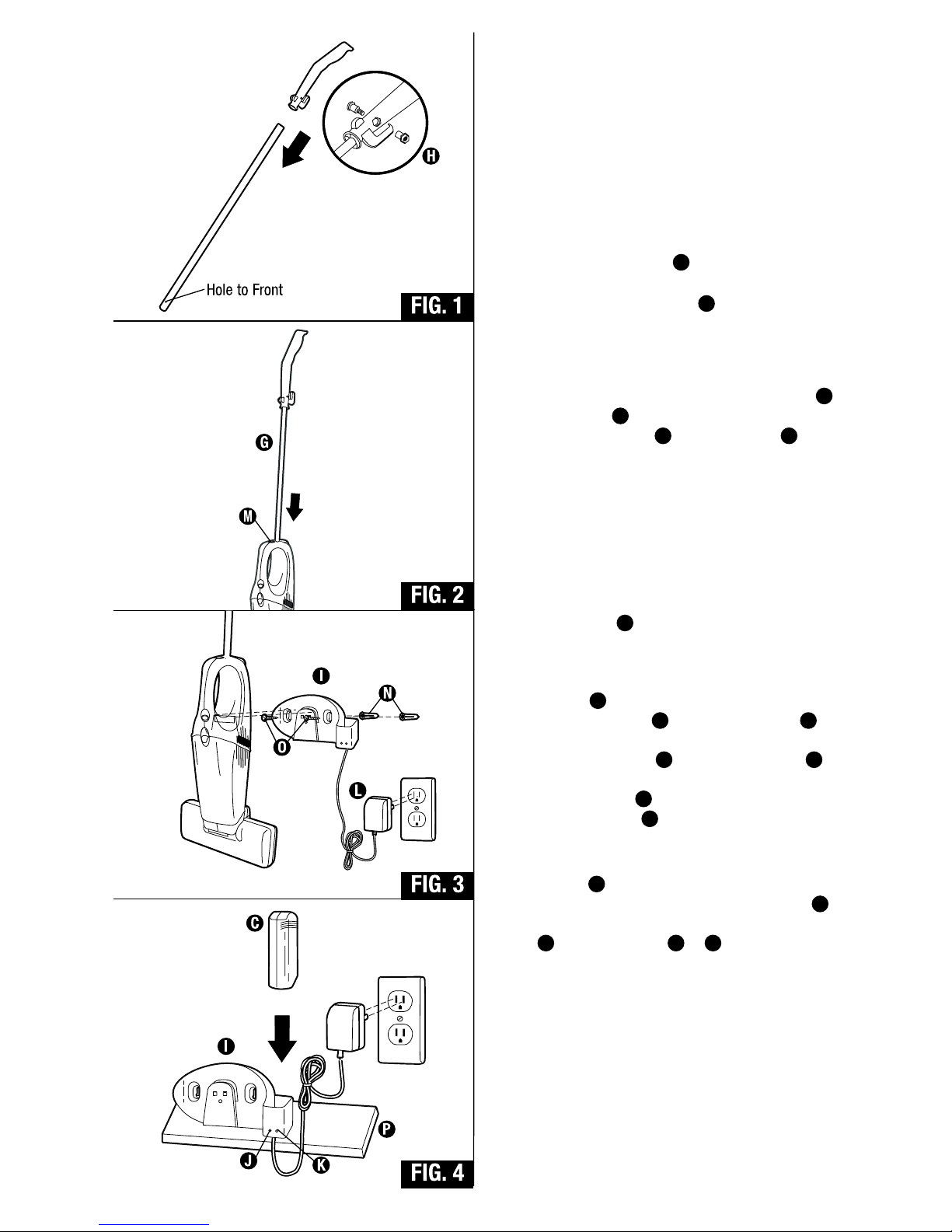 H

Hole to Front

FIG. 1

G

M

FIG. 2

I

N

O

L

FIG. 3

C

I

P

J

K

FIG. 4