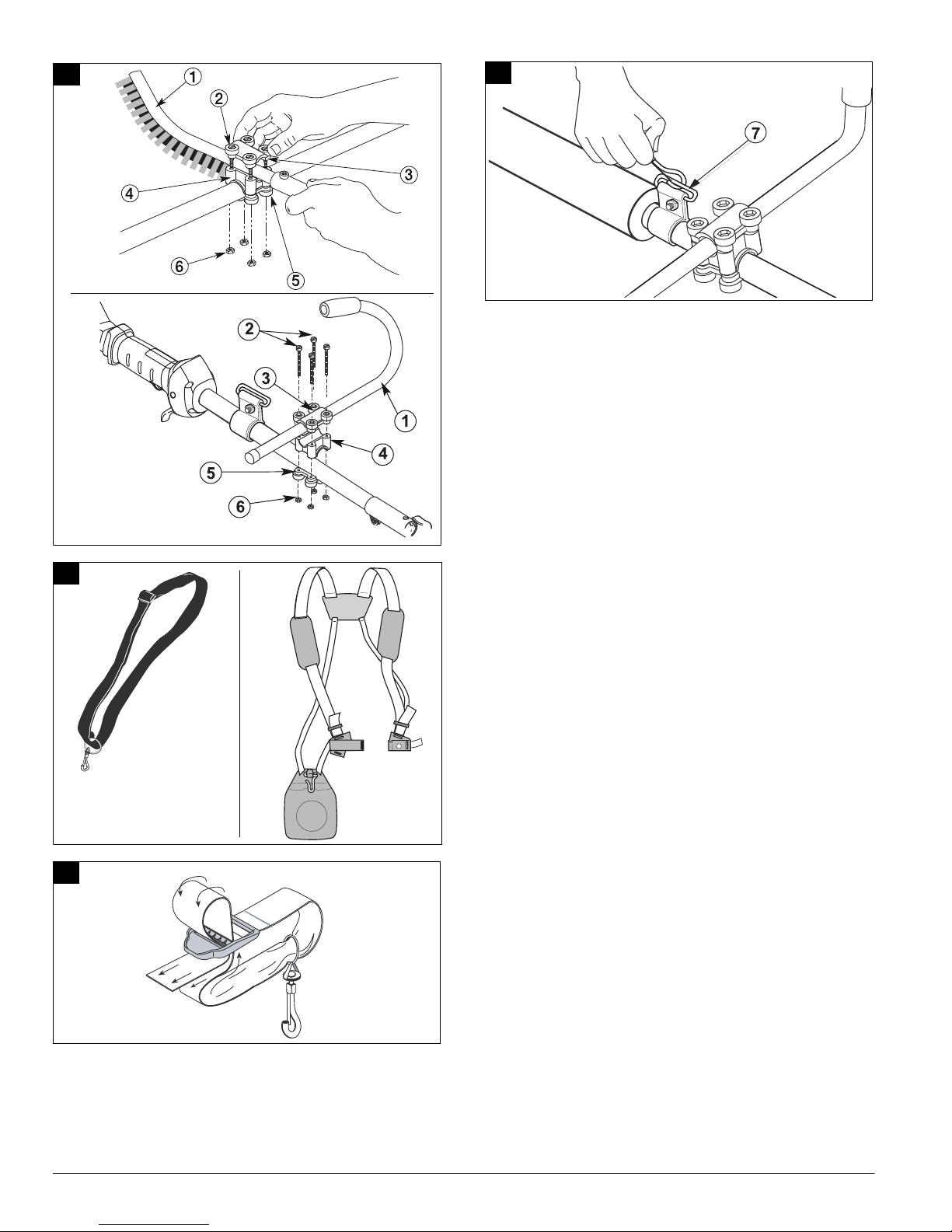 1
2
3
4
6
5
2
3
1
4
5
6
7