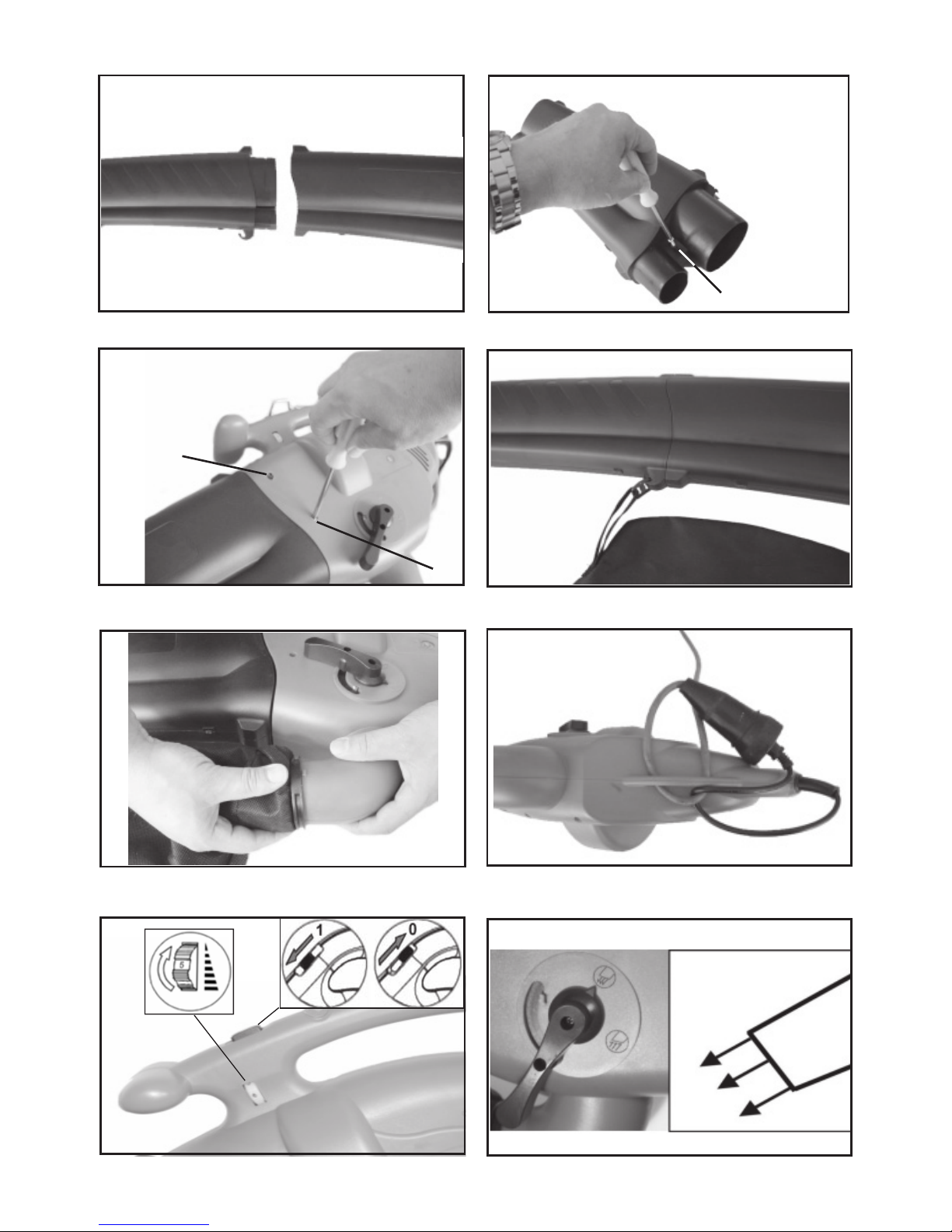 5

1

0