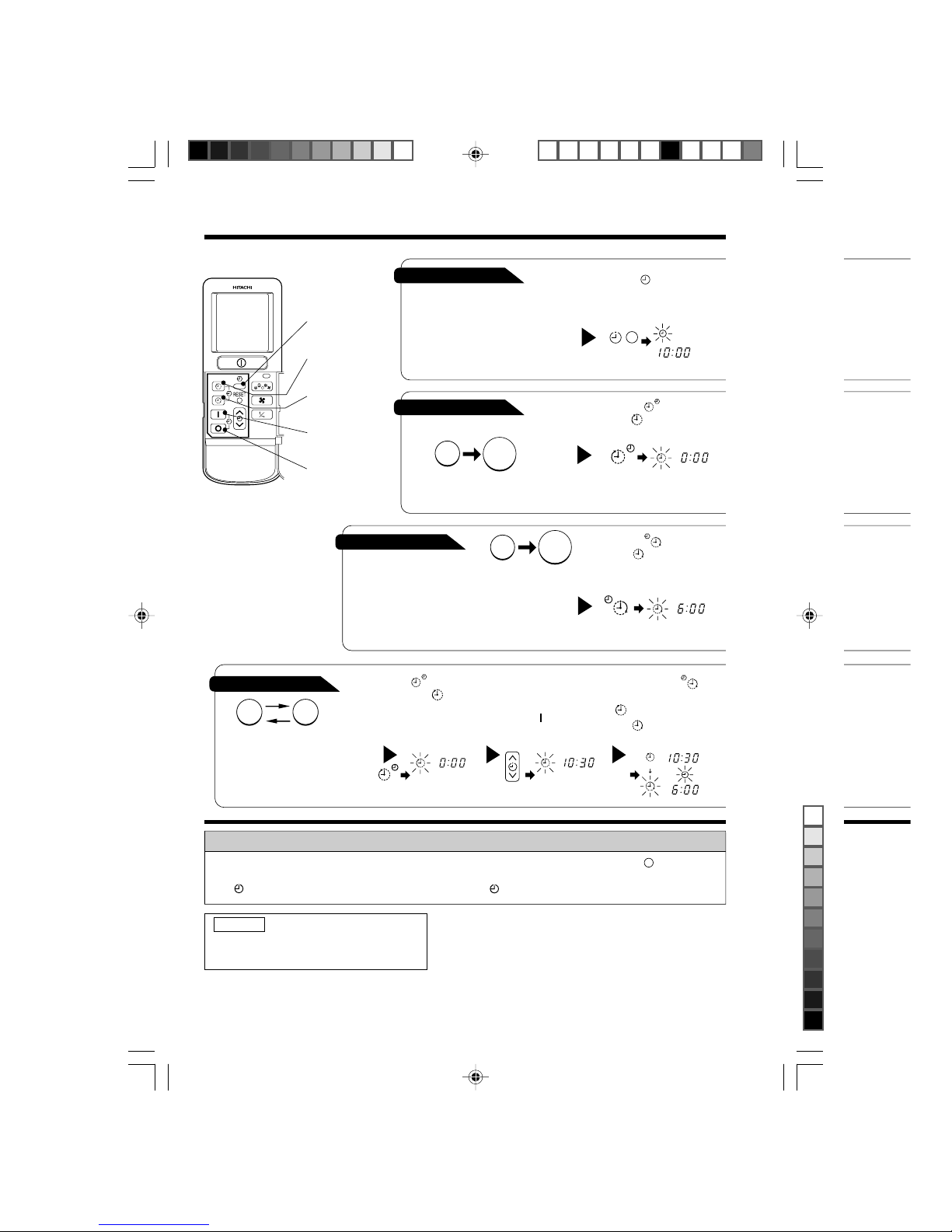 HITACHI

RESET

10:00

0:00

6:00

0:00

10:30

10:30

6:00