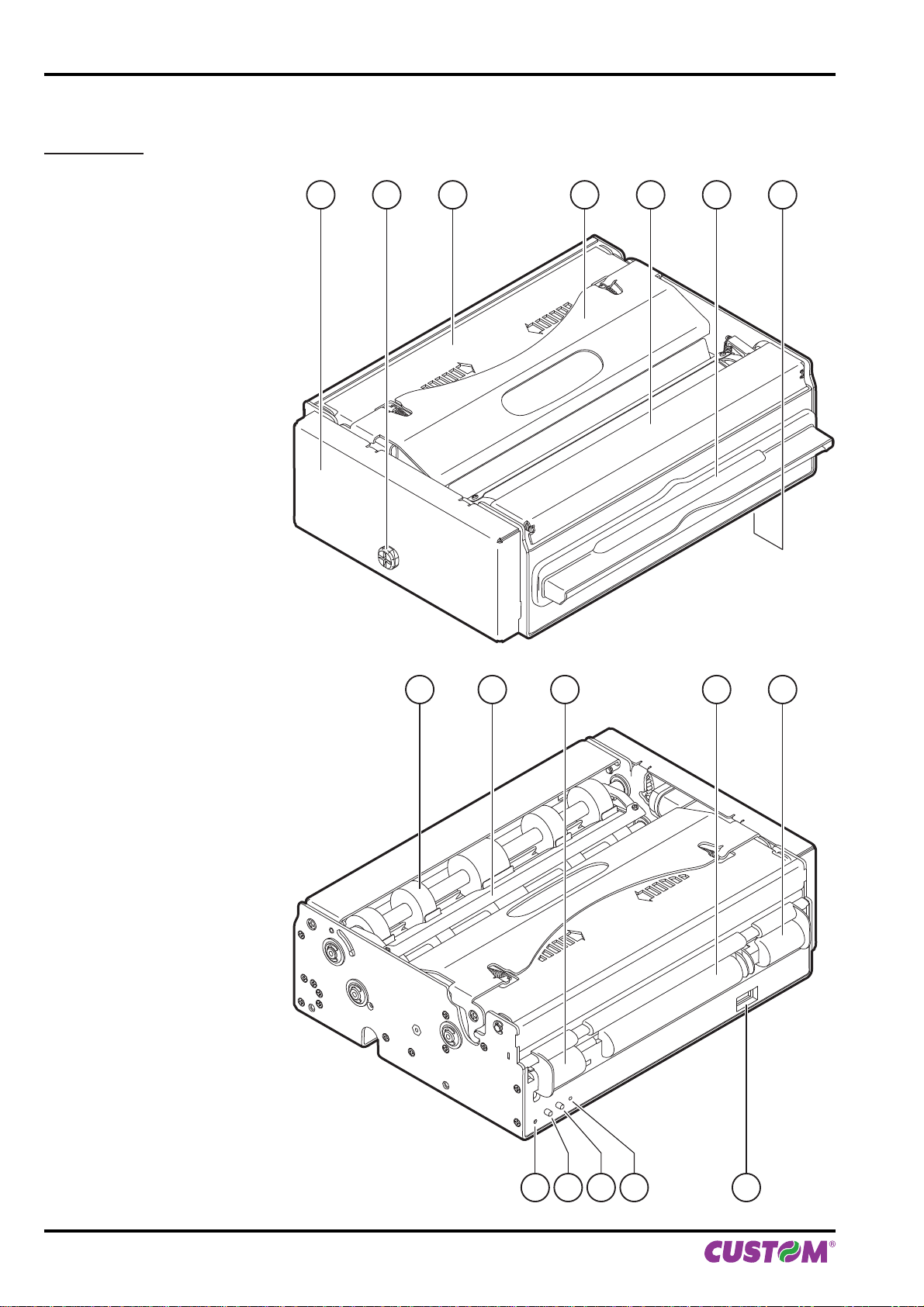 CUSTOM®