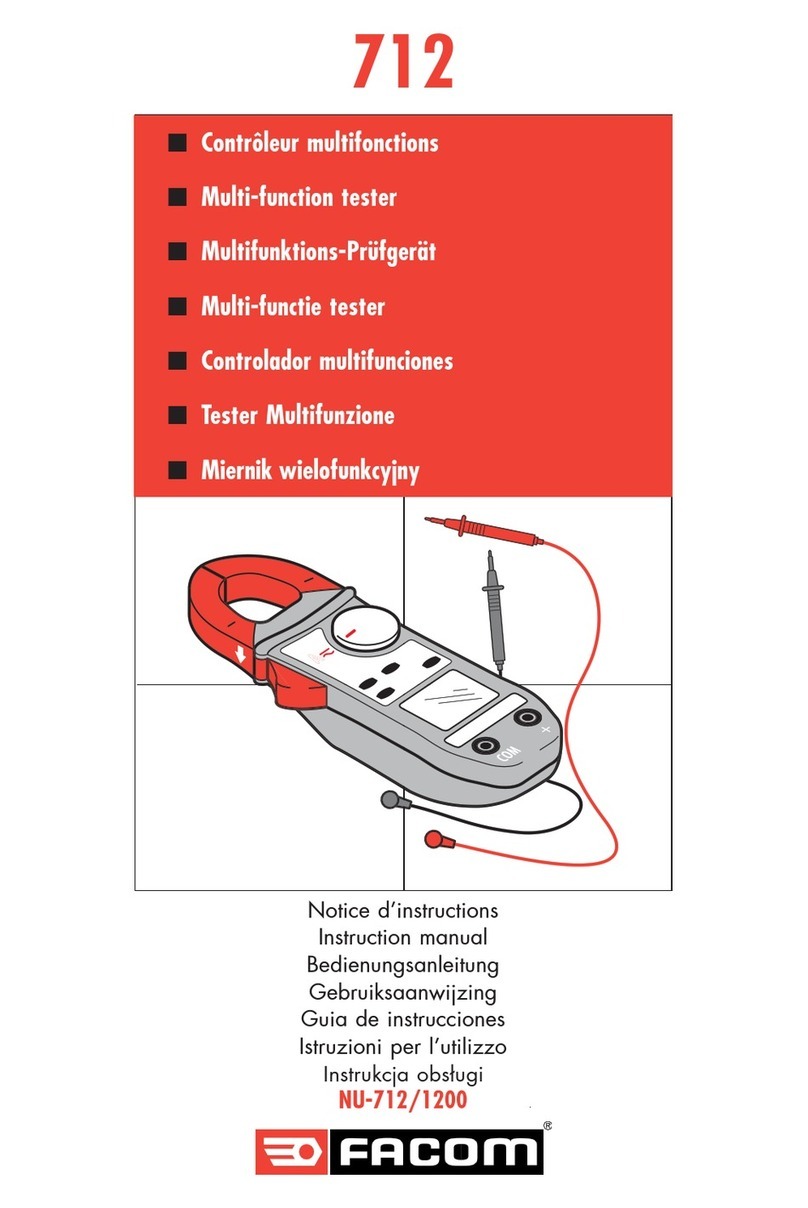 712

■ Contrôleur multifonctions
■ Multi-function tester
■ Multifunktions-Prüfgerät
■ Multi-functie tester
■ Controlador multifunciones
■ Tester Multifunzione
■ Miernik wielofunkcyjny

COM
+

Notice d'instructions
Instruction manual
Bedienungsanleitung
Gebruiksaanwijzing
Guia de instrucciones
Istruzioni per l'utilizzo
Instrukcja obsługi
NU-712/1200

FACOM®