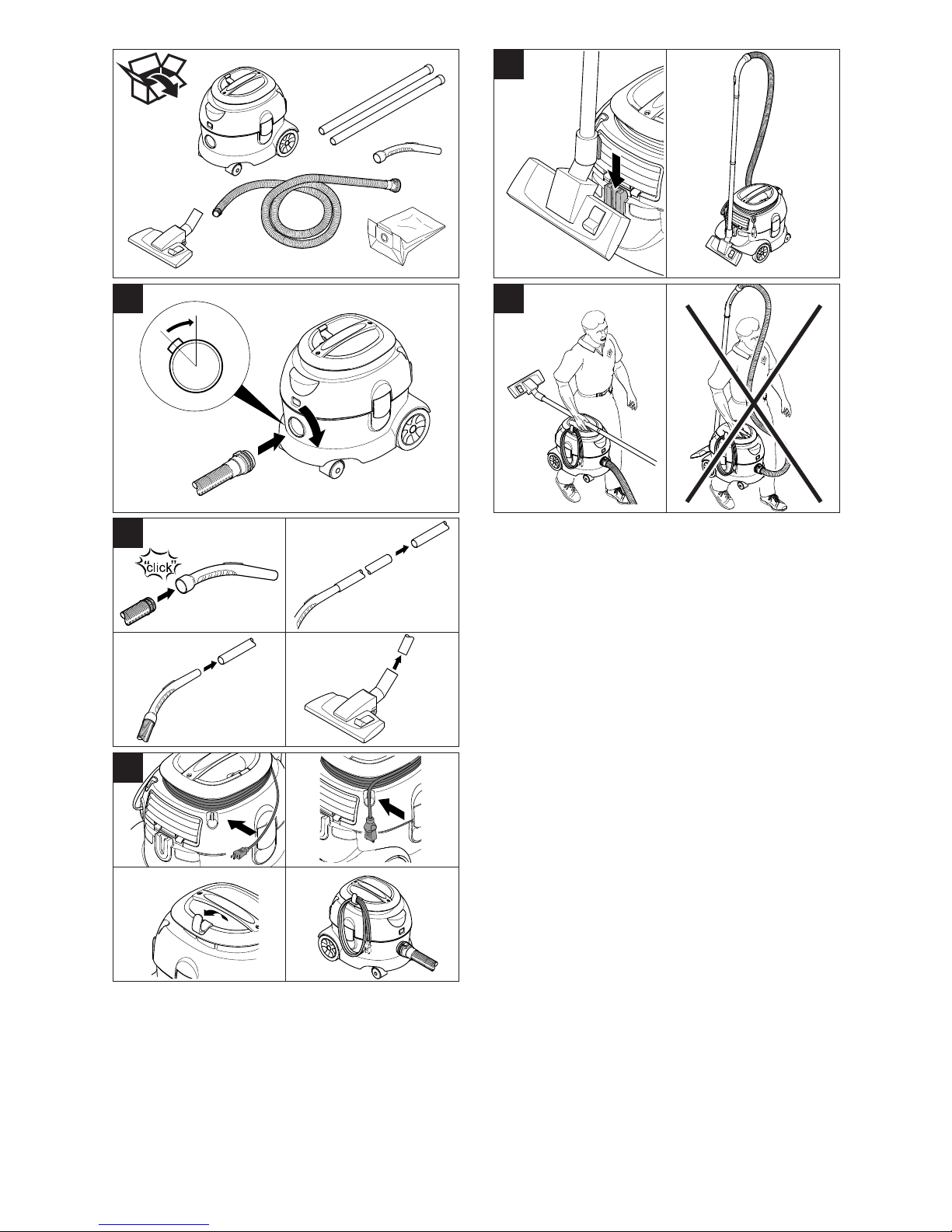 "click"