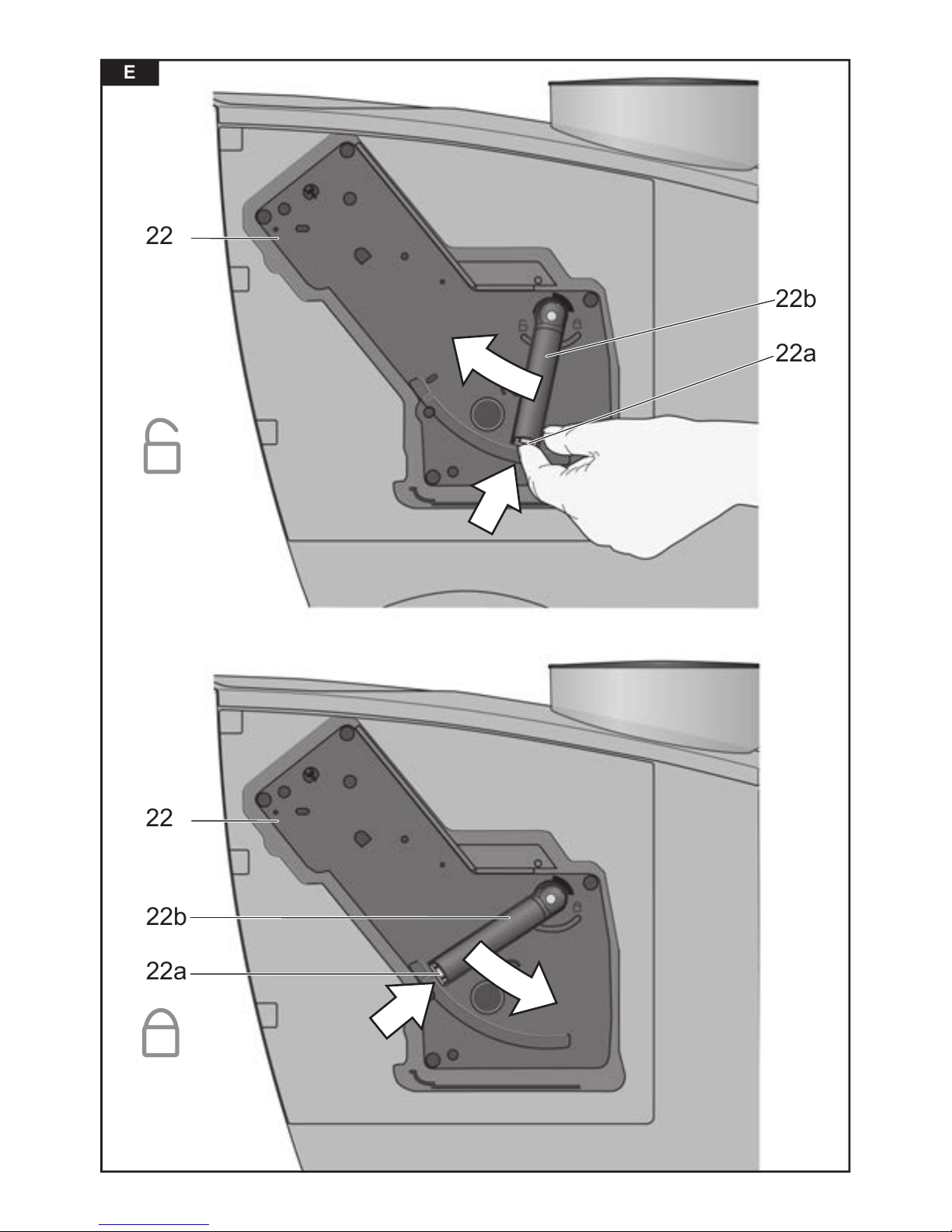 E

22

22b

22a

22

22b

22a