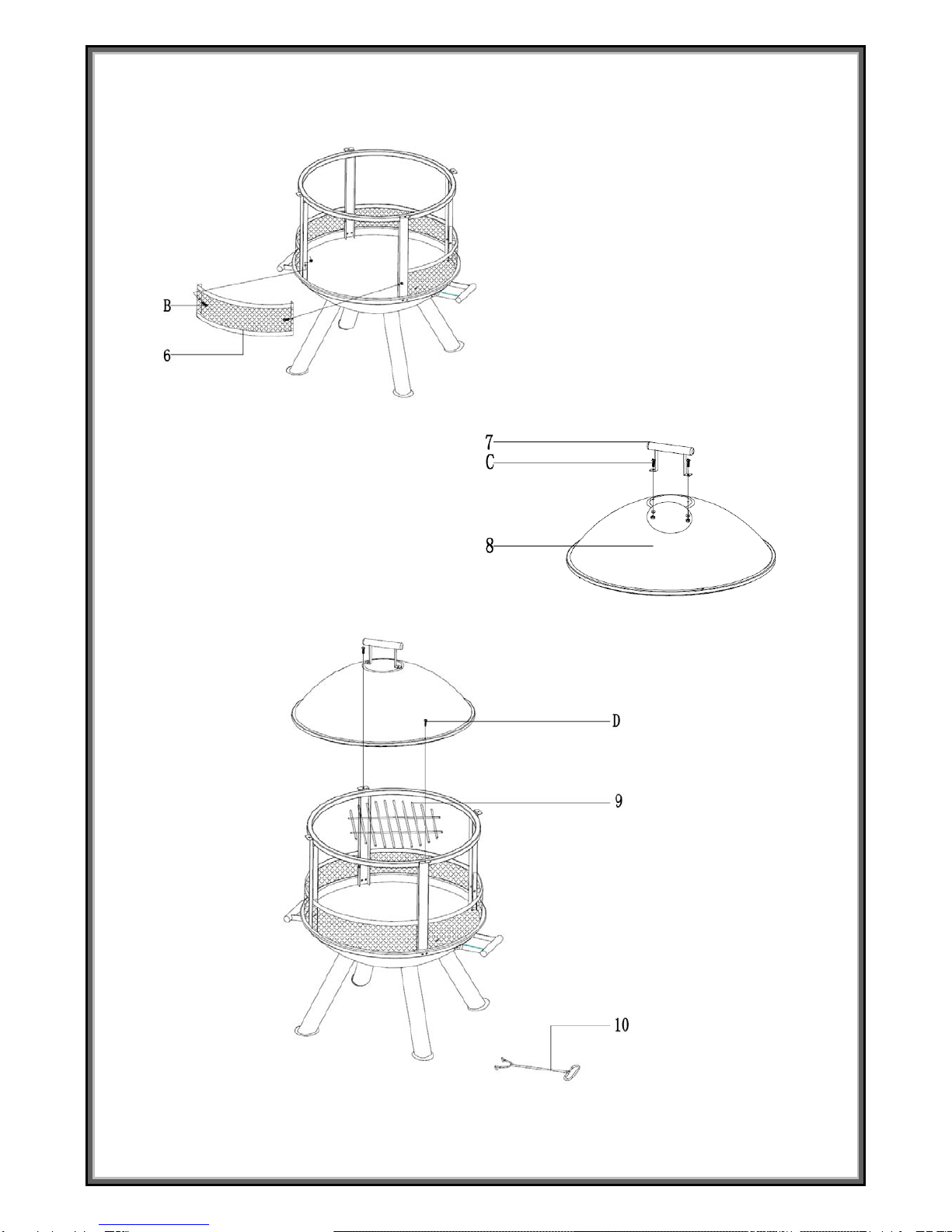 B
6
7
C
8
D
9
10