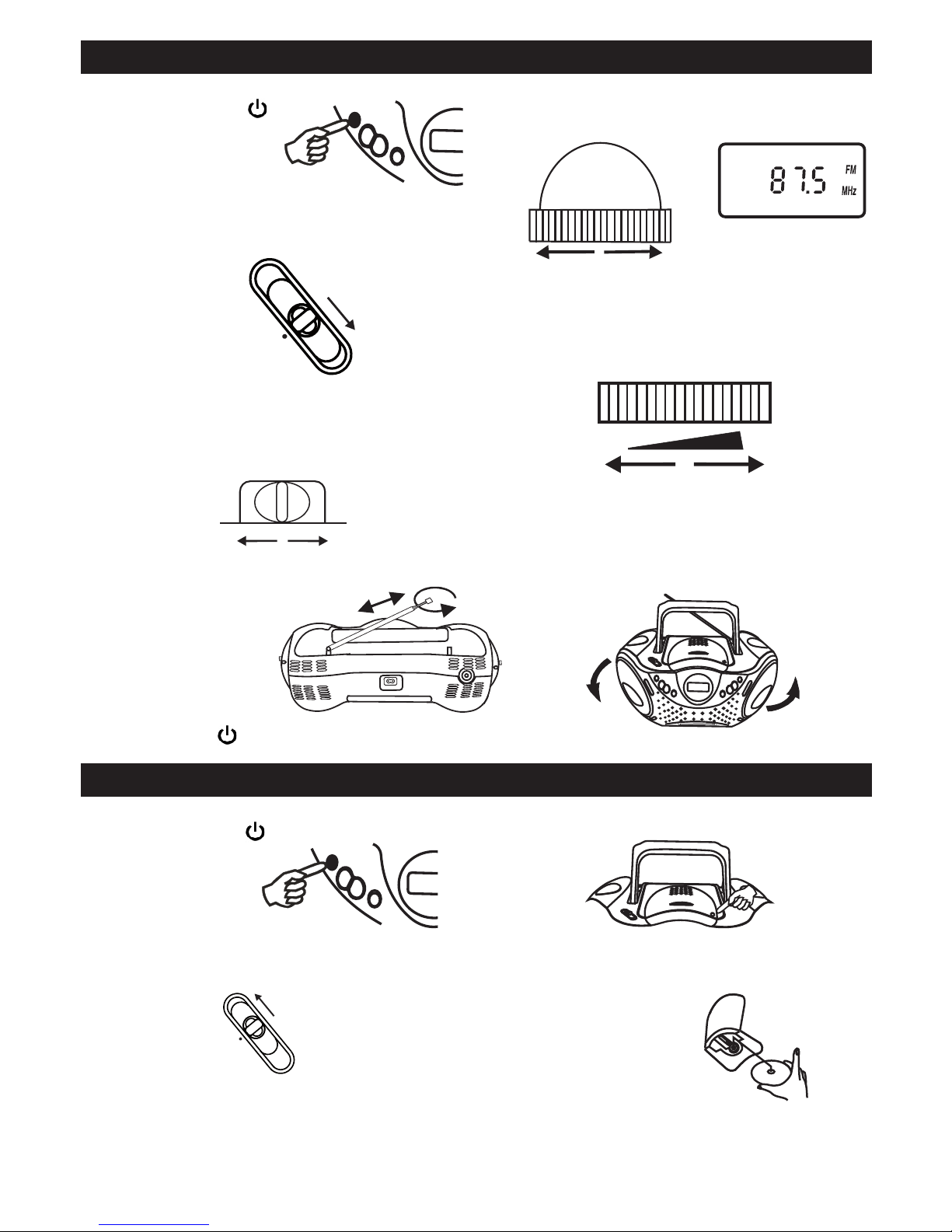 87.5 FM MHz