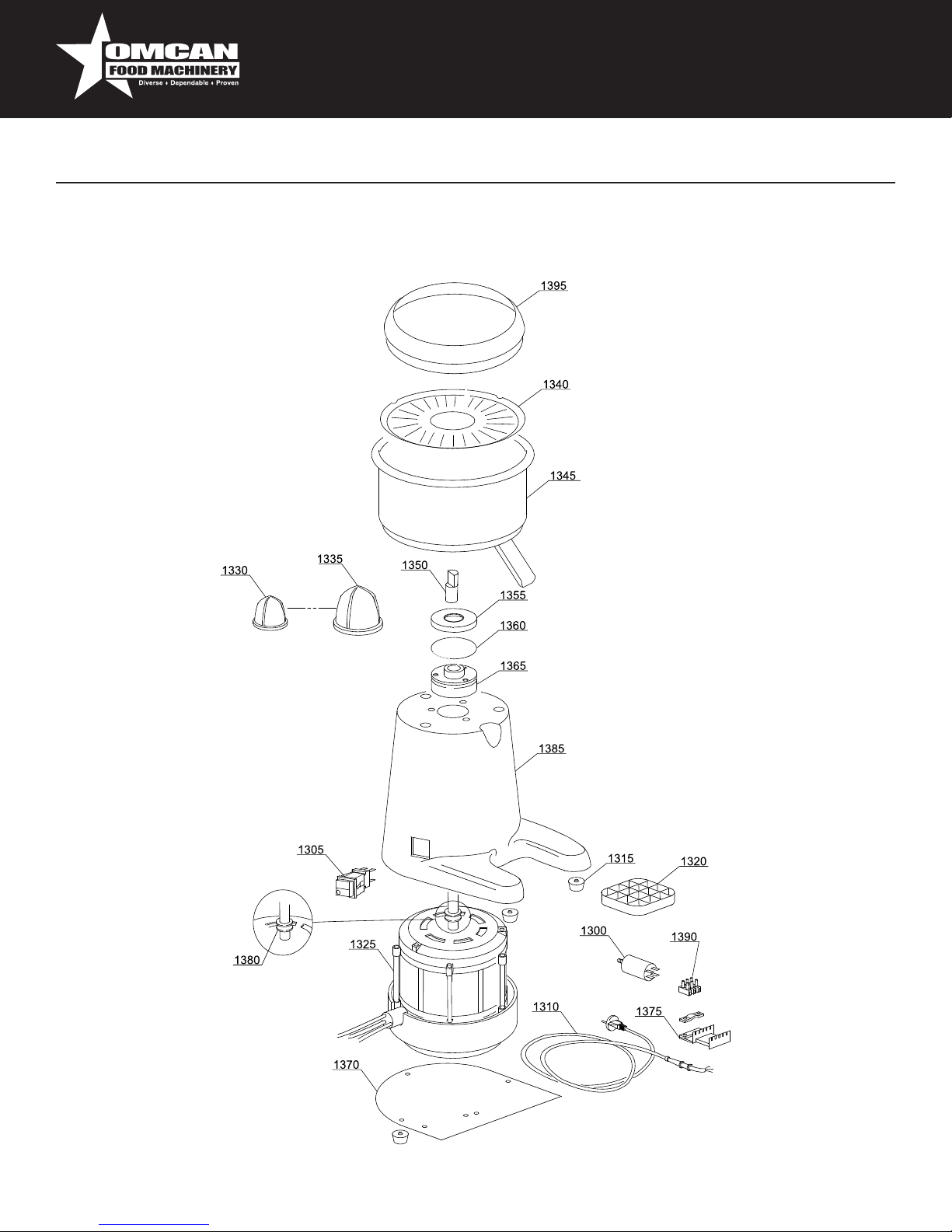 OMCAN
FOOD MACHINERY
Diverse ♦ Dependable ♦ Proven

1395
1340
1345
1330
1335
1350
1355
1360
1365
1385
1305
1315
1320
1380
1325
1300
1390
1310
1375
1370