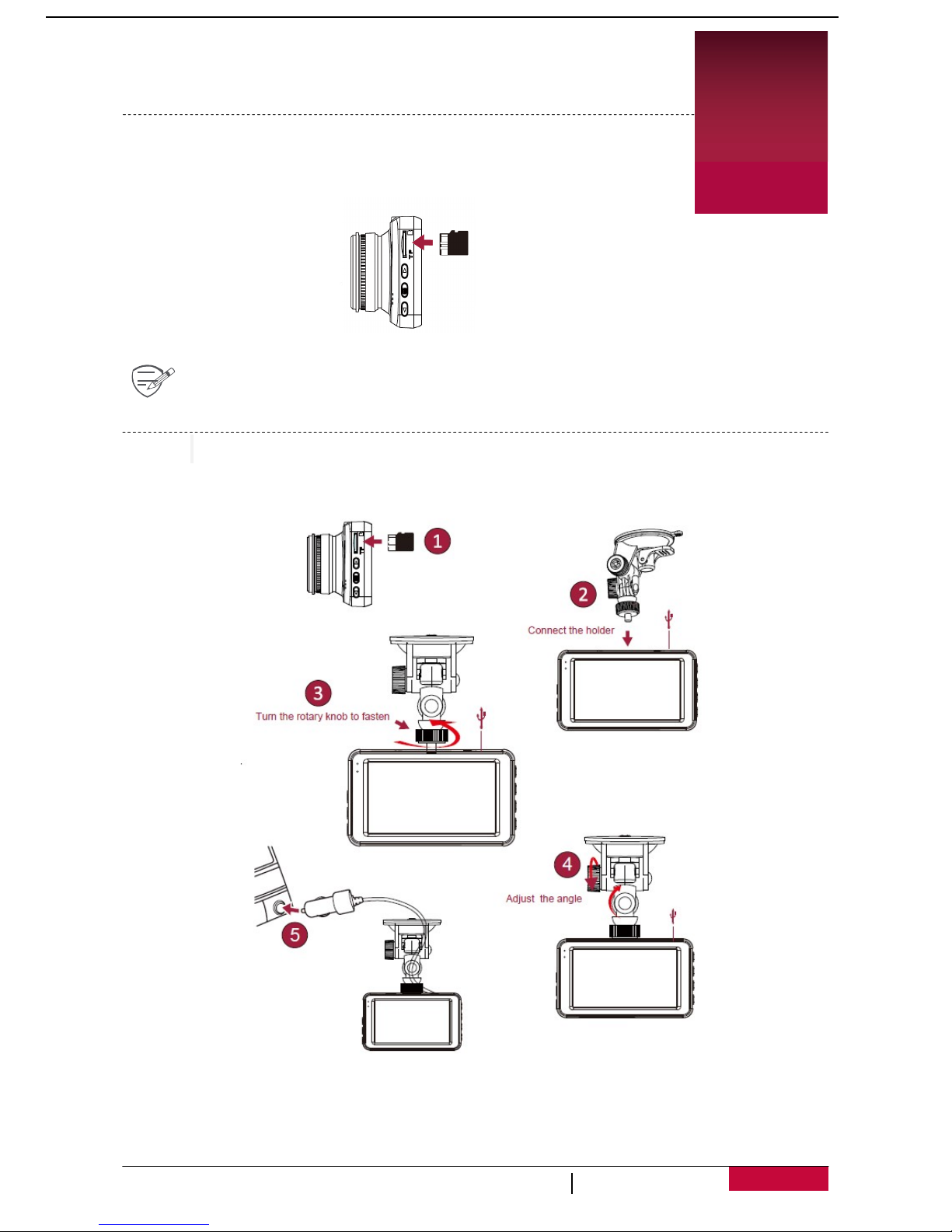 TF

TF

1

2

Connect the holder

3

Turn the rotary knob to fasten

4

Adjust the angle

5