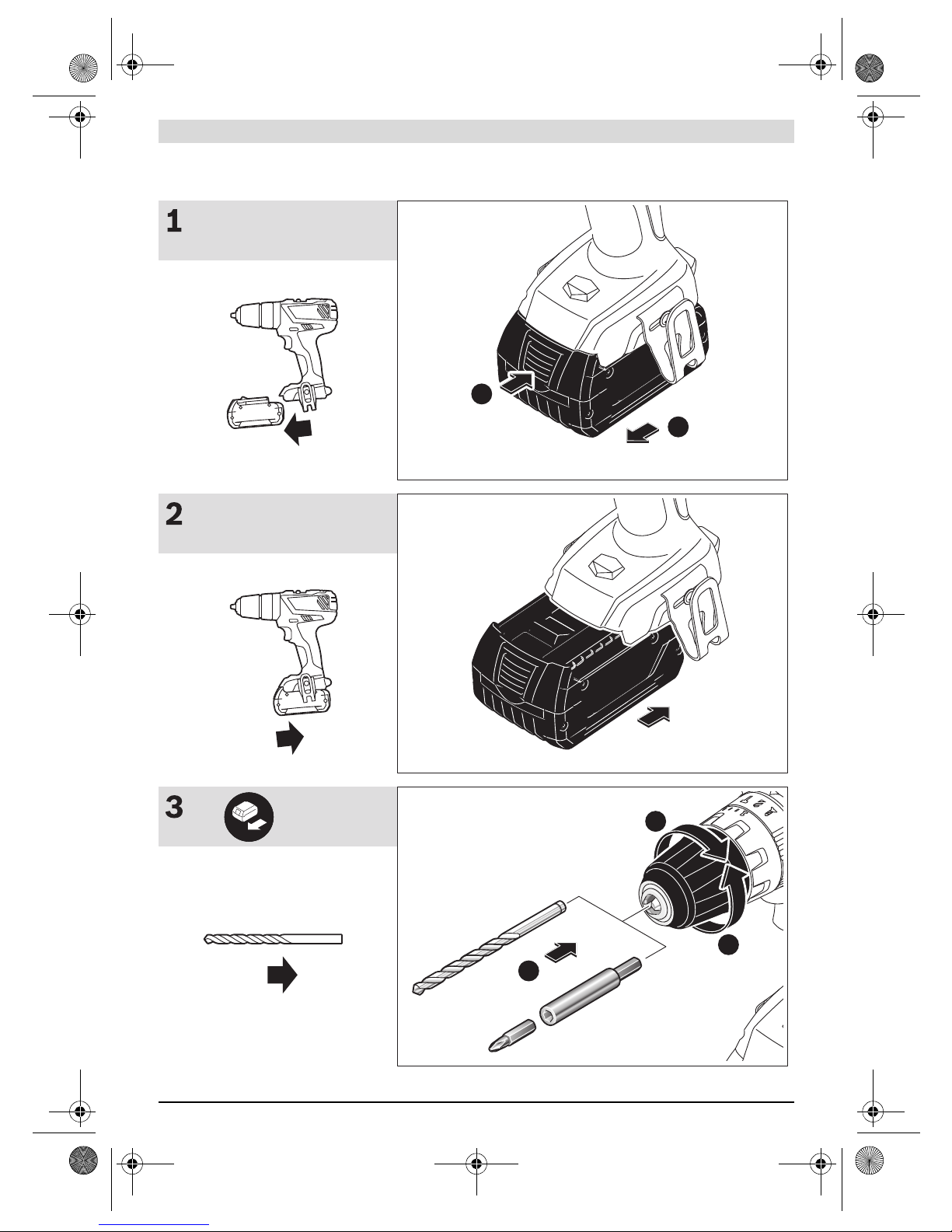 1

2

3