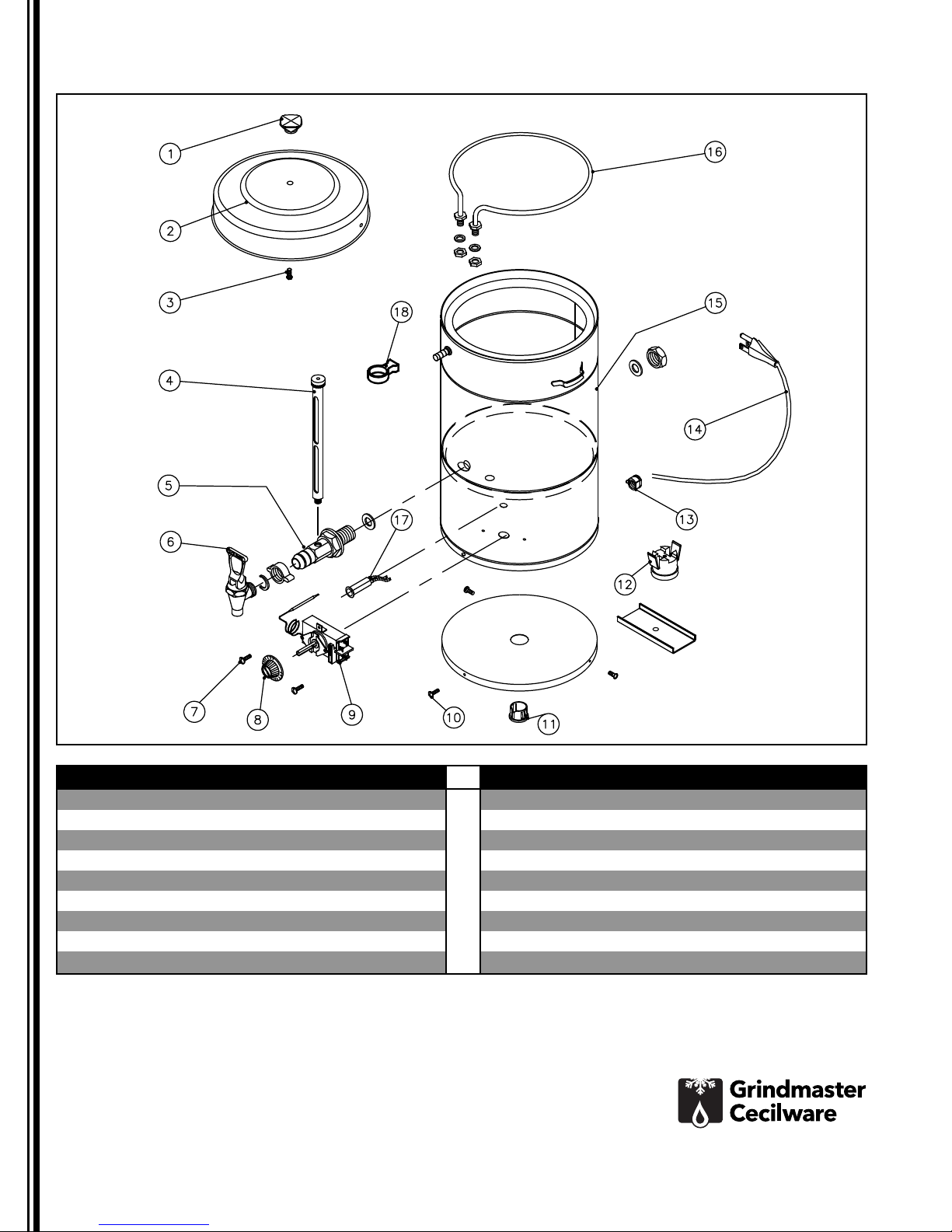 1
2
3
4
5
6
7
8
9
10
11
12
13
14
15
16
17
18

Grindmaster
Cecilware