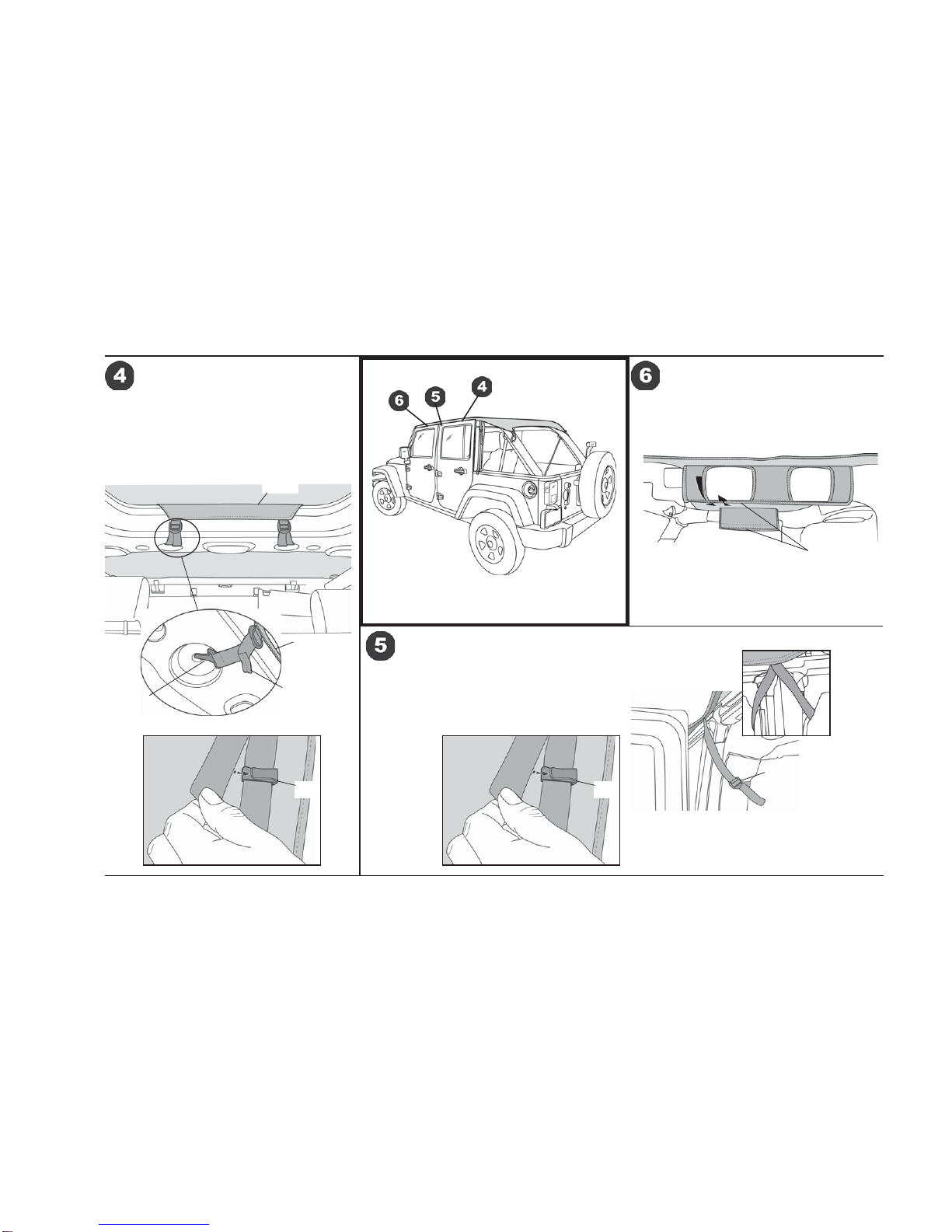 4

6 5 4

6

5