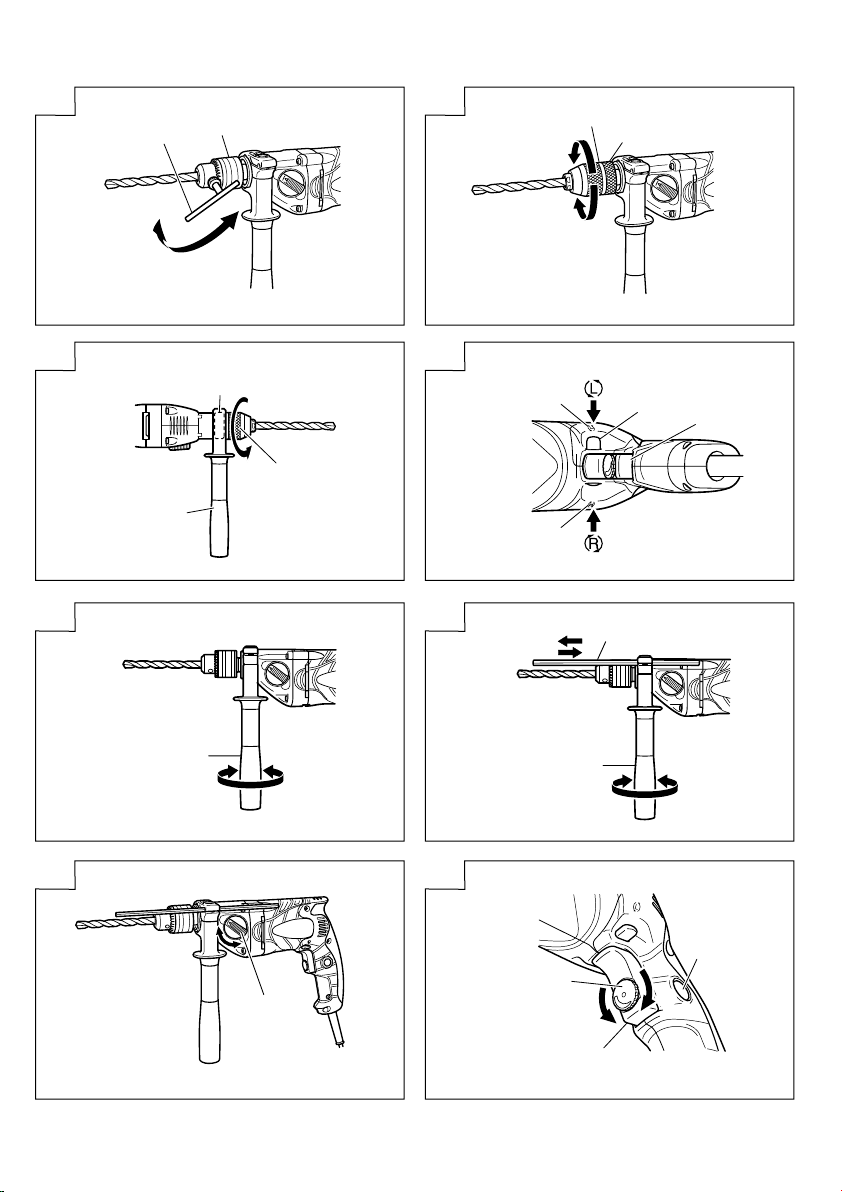 L

R