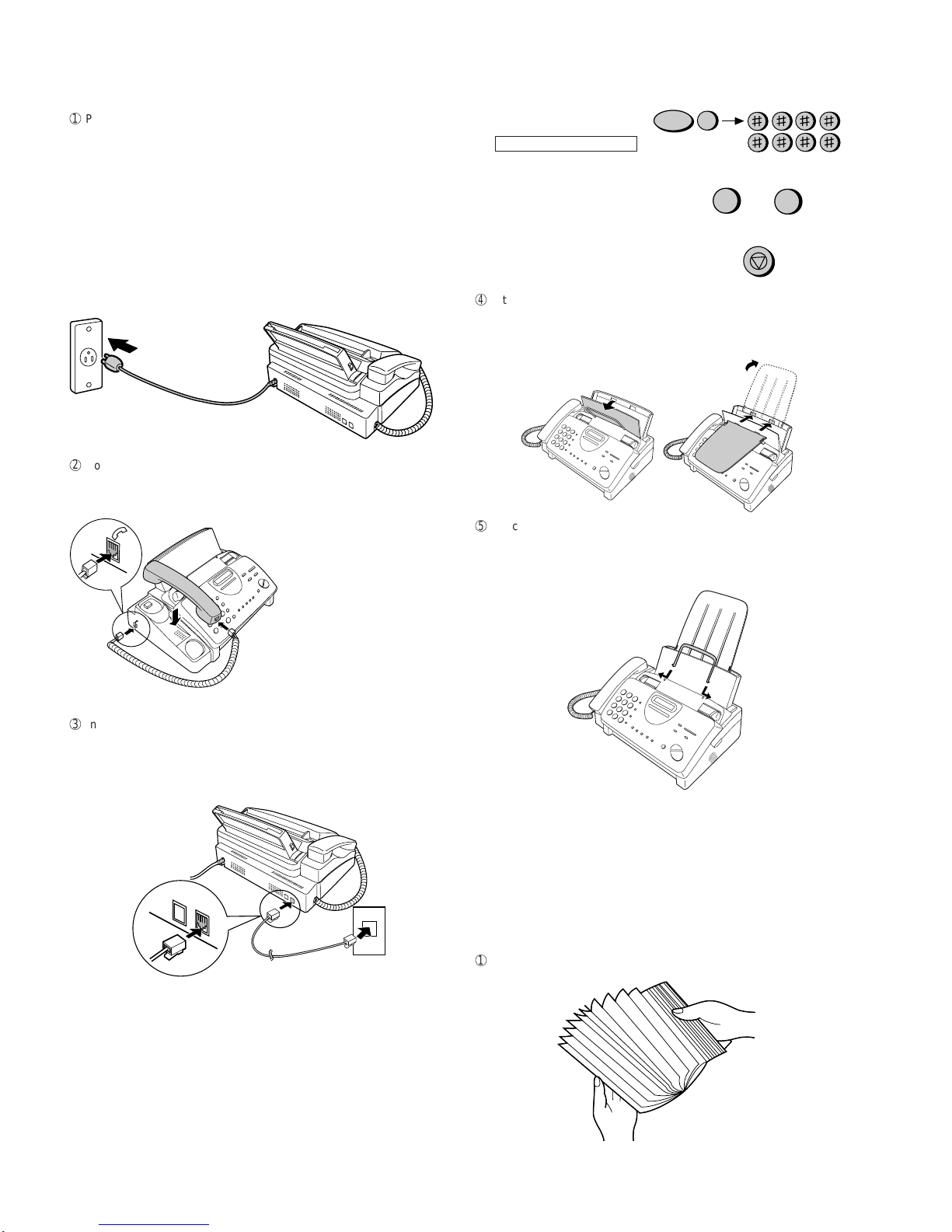 ① P

② o

③ n

④ t

⑤ c

①