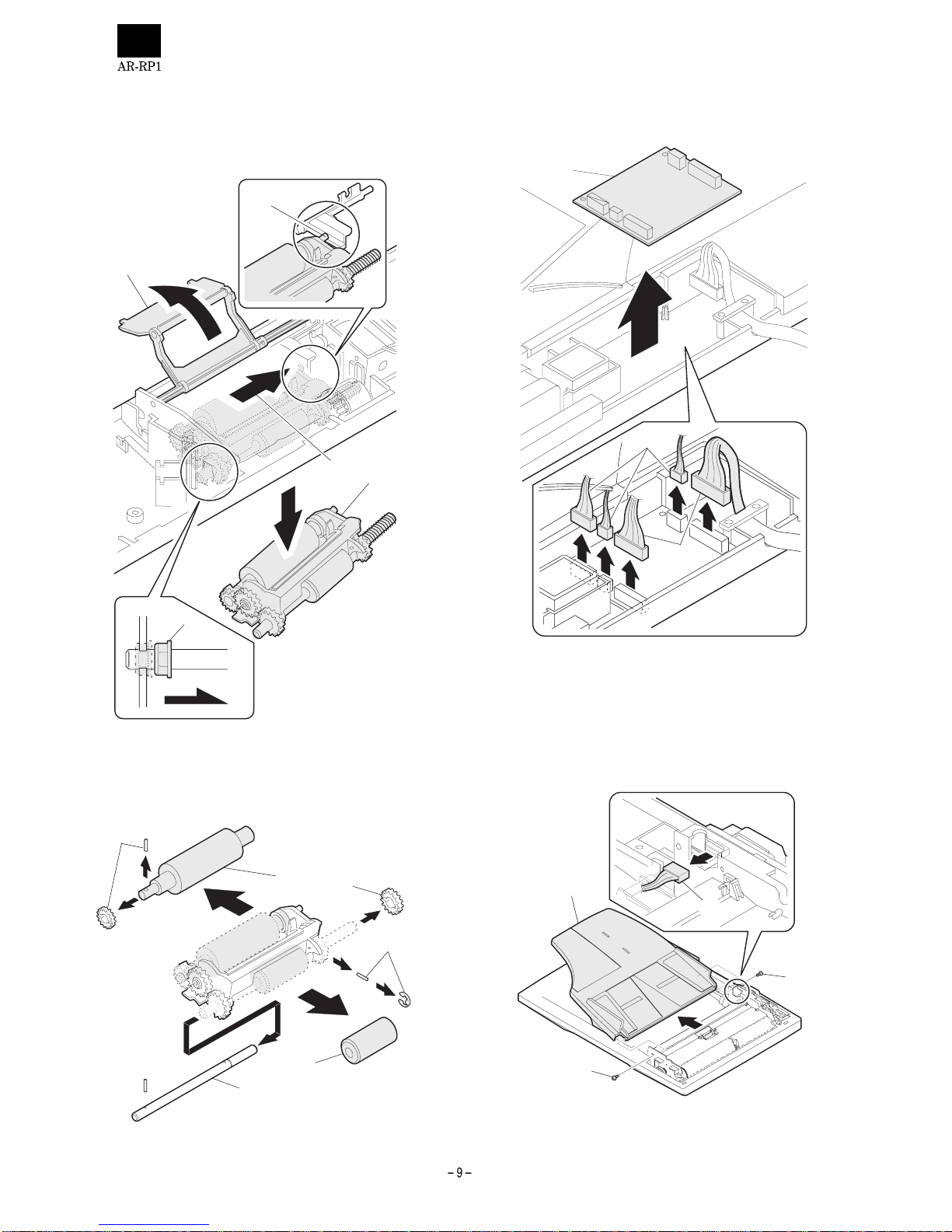 AR-RP1

– 9 –