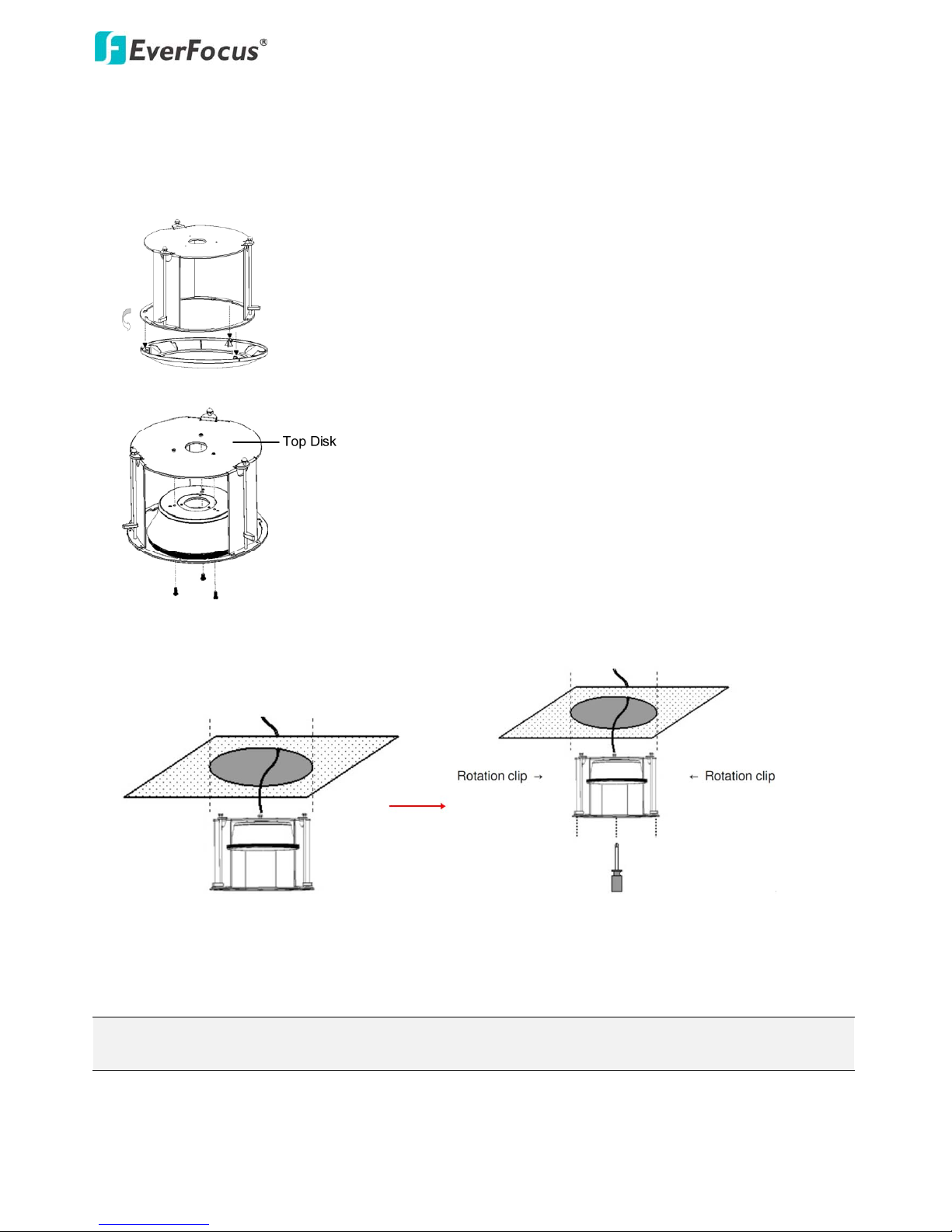 EverFocus®

Top Disk

Rotation clip →

← Rotation clip