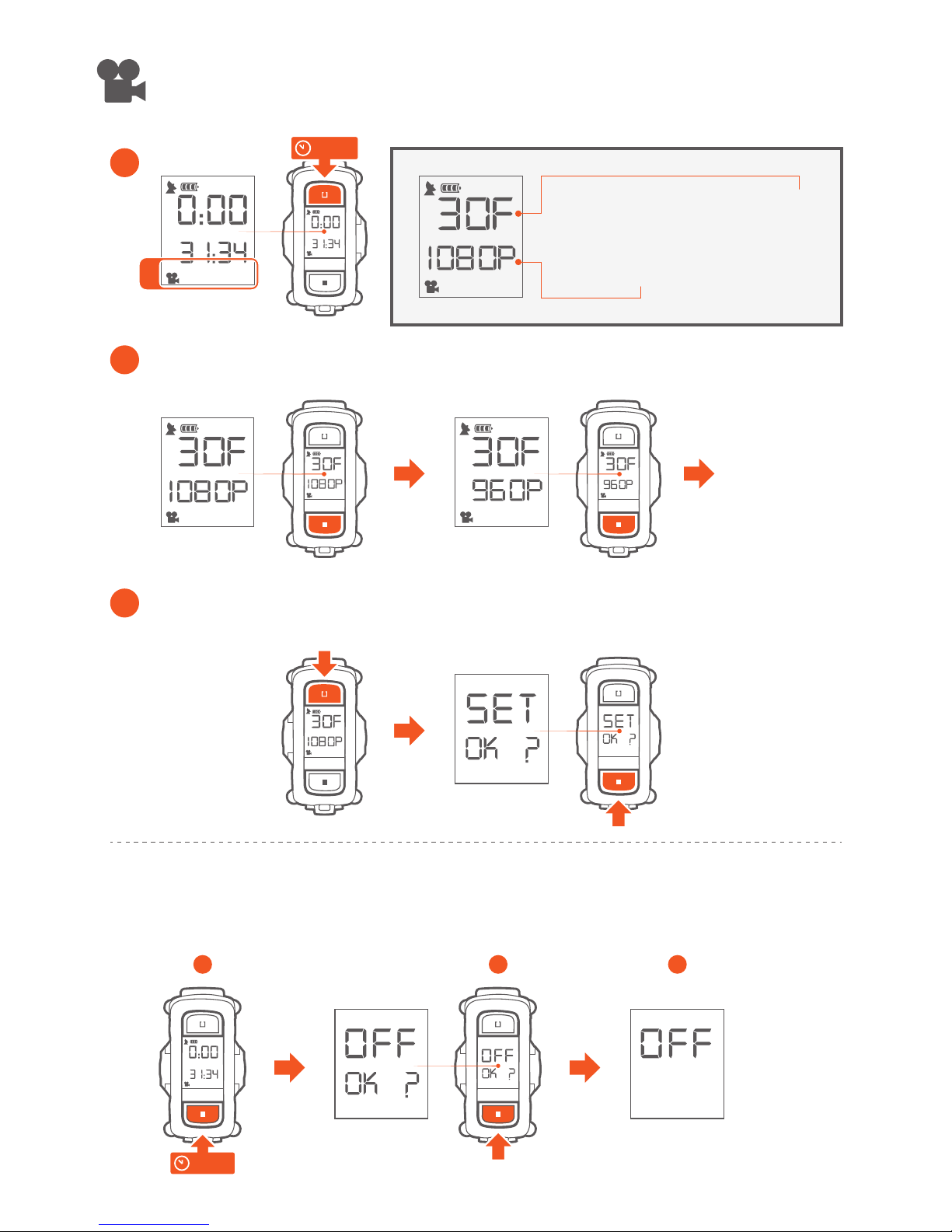 0:00

31:34

0:00
31:34

30F

1080P

30F
1080P

30F
1080P

30F
960P

30F
960P

30F
1080P

SET
OK ?

SET
OK ?

0:00
31:34

OFF
OK ?

OFF
OK ?

OFF