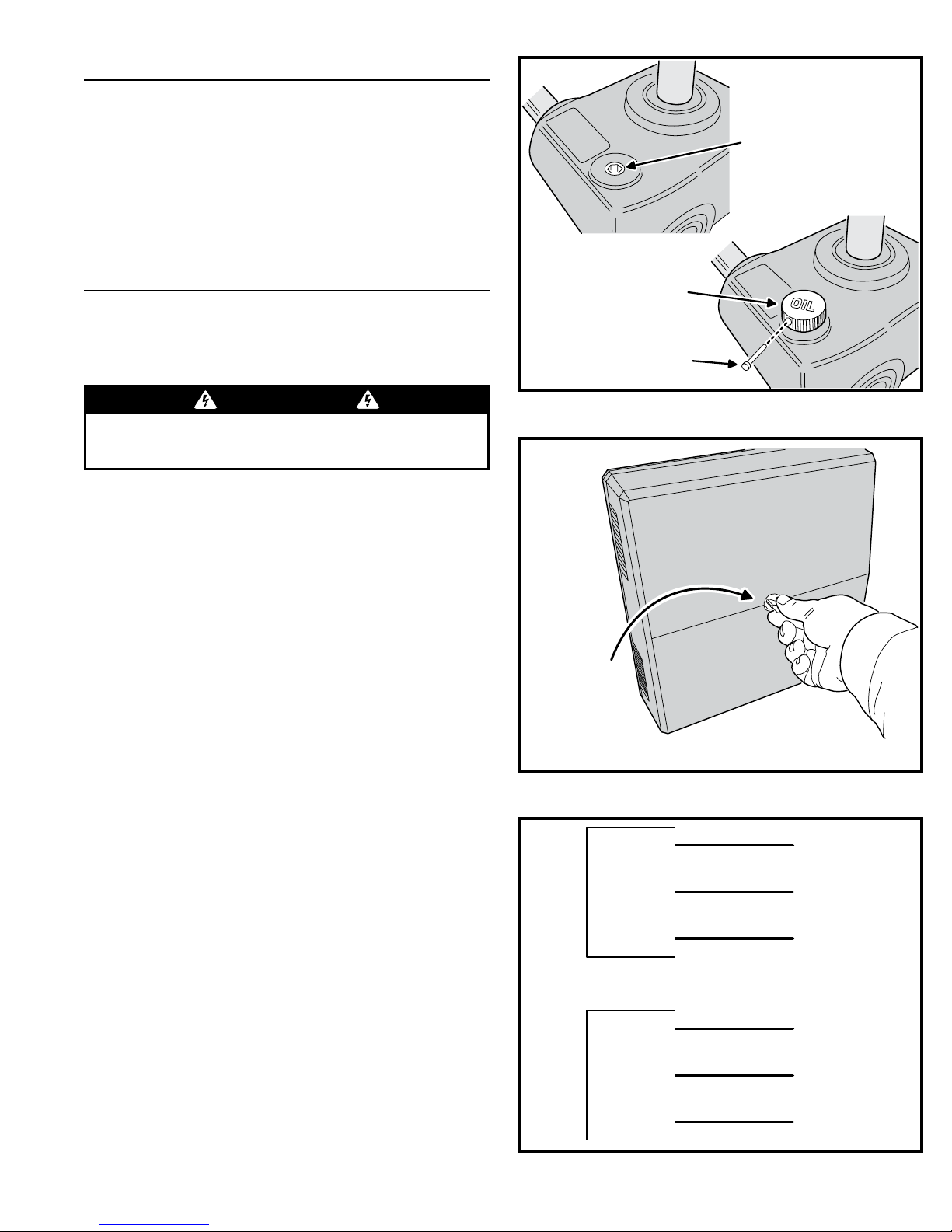 OIL