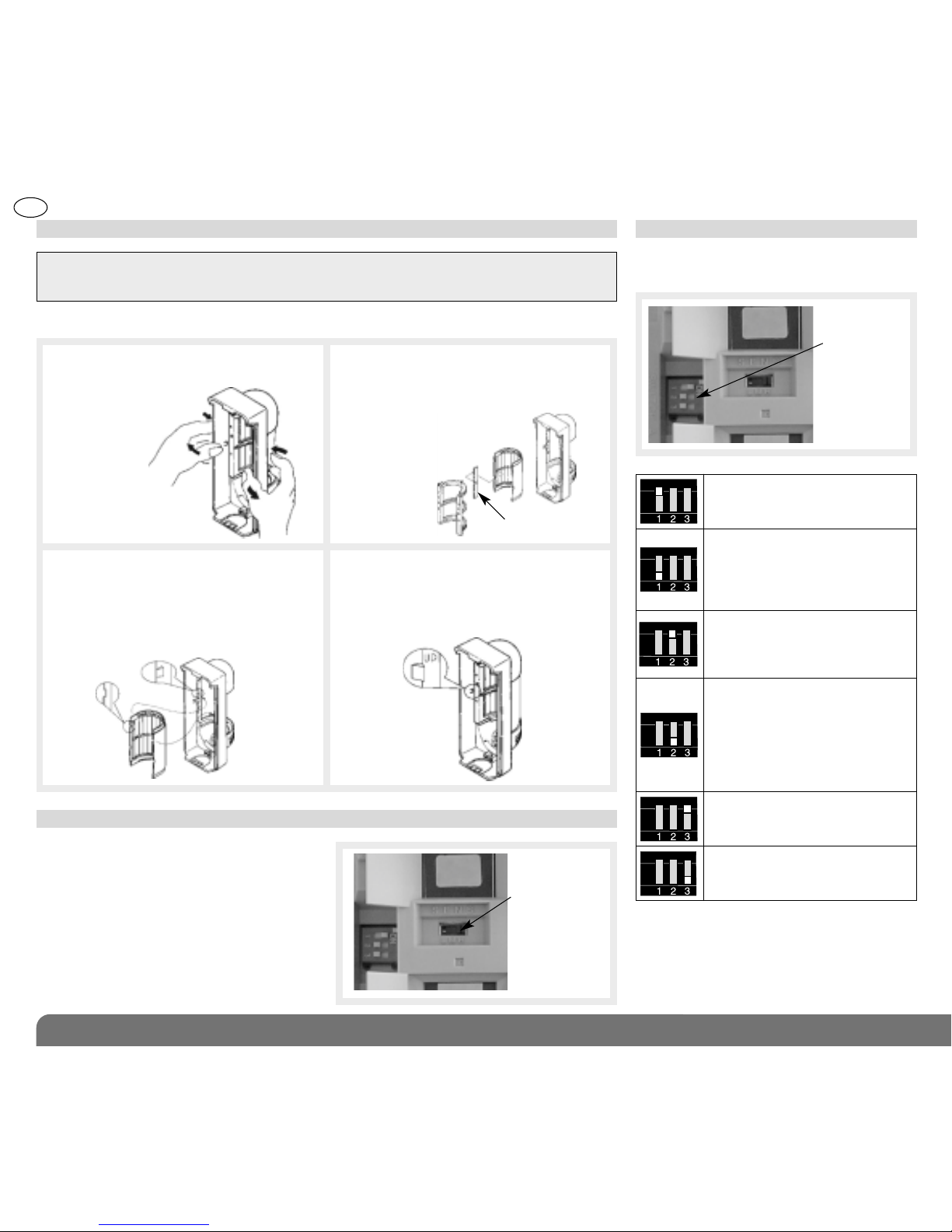 1 2 3

1 2 3

1 2 3

1 2 3

1 2 3

1 2 3