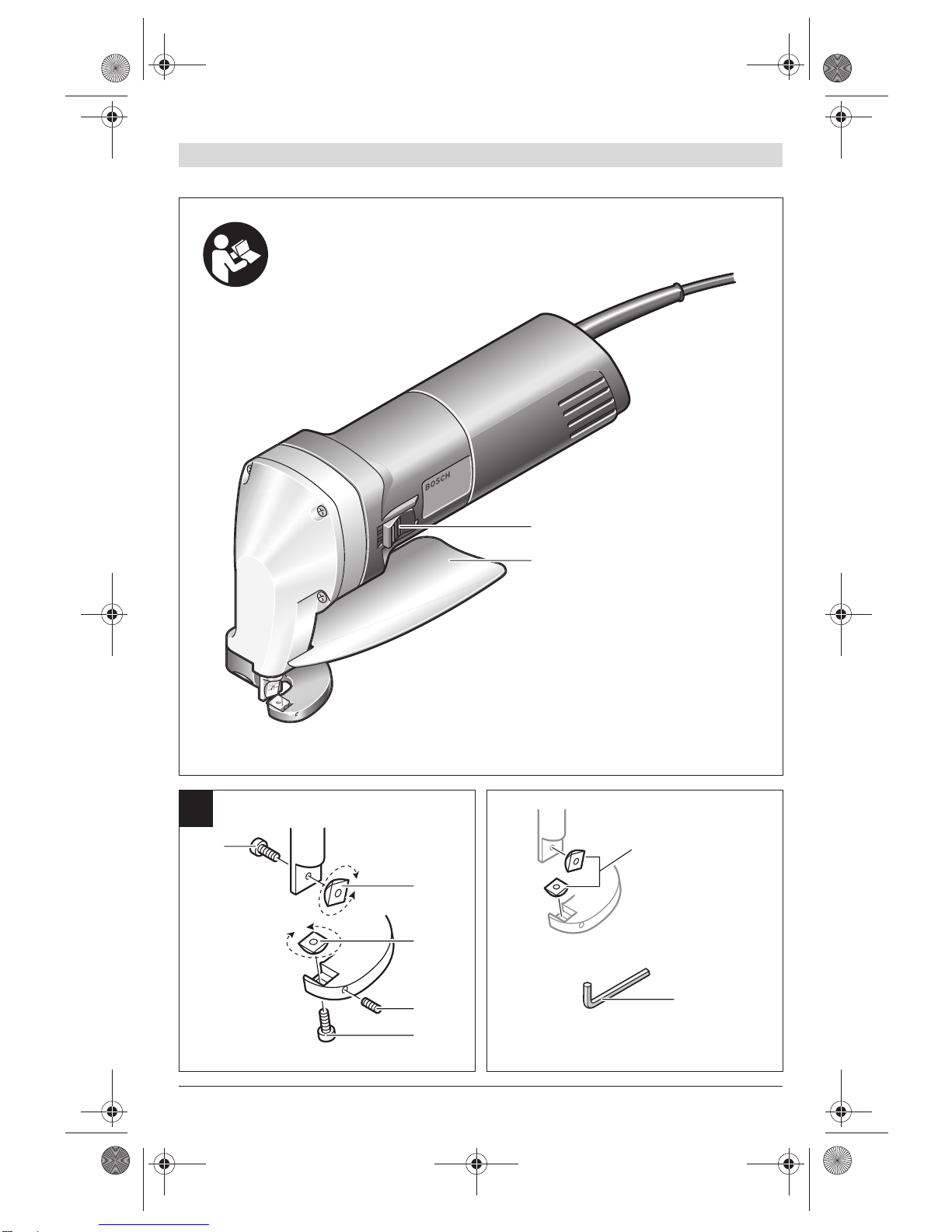 BOSCH