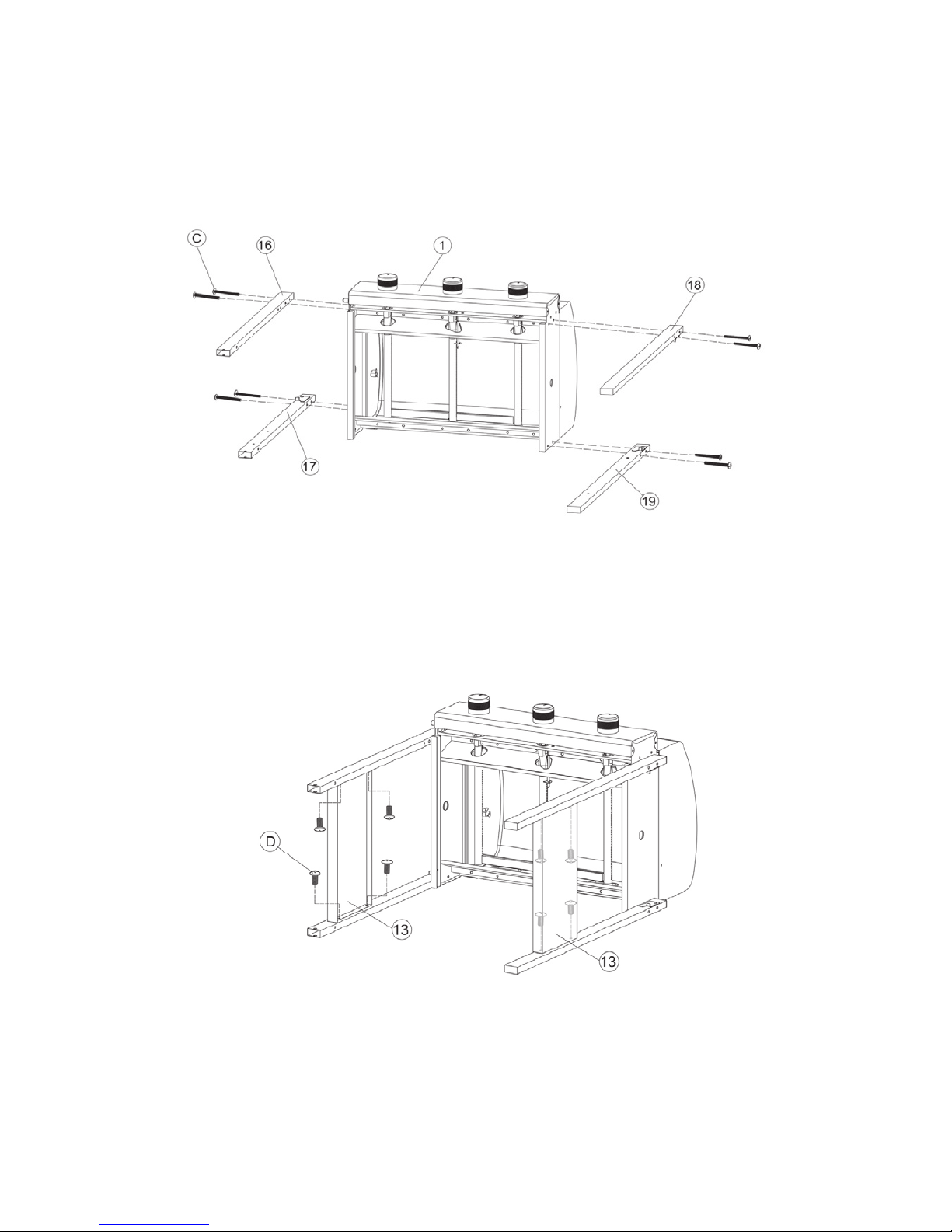 C
16
1
18
17
19
D
13
13