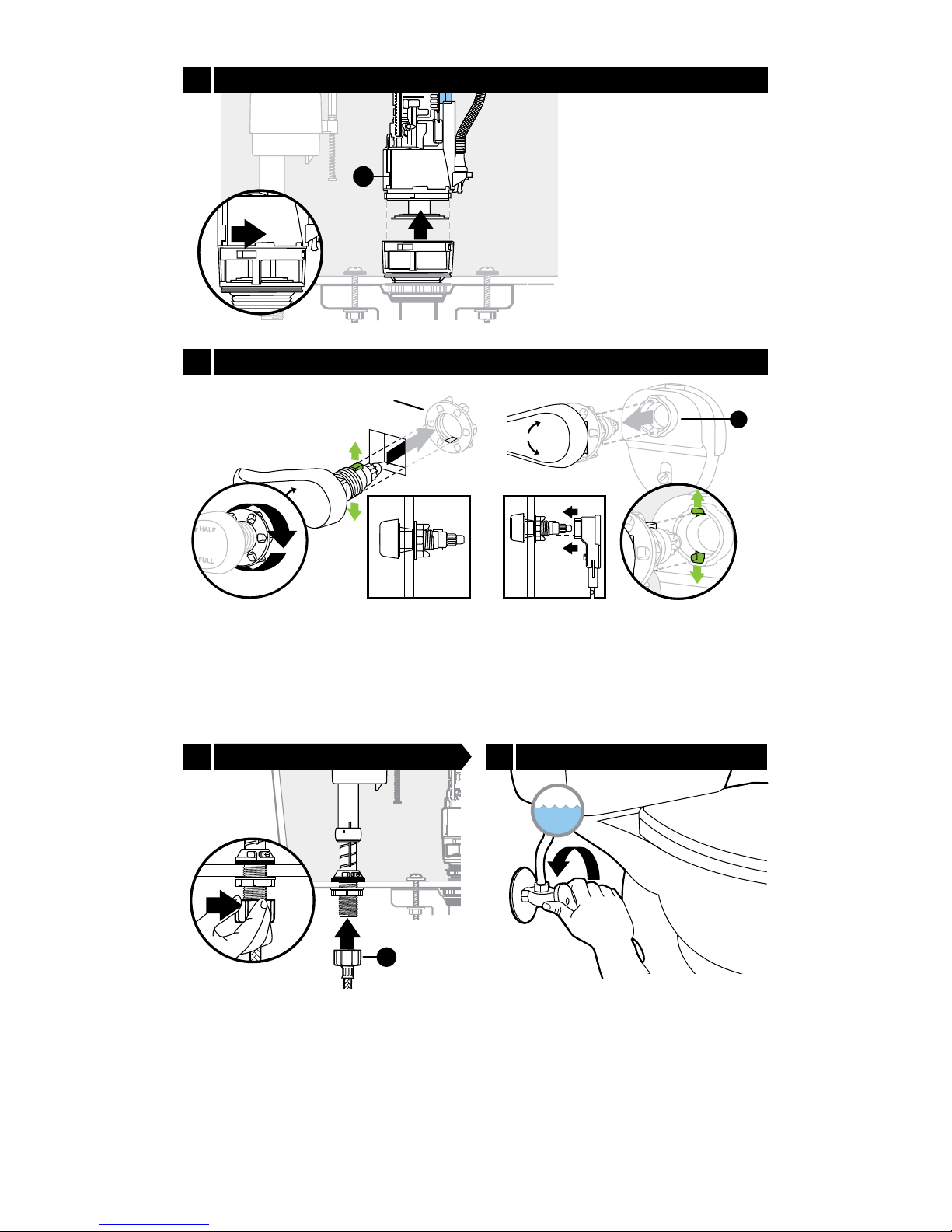 HALF
FULL