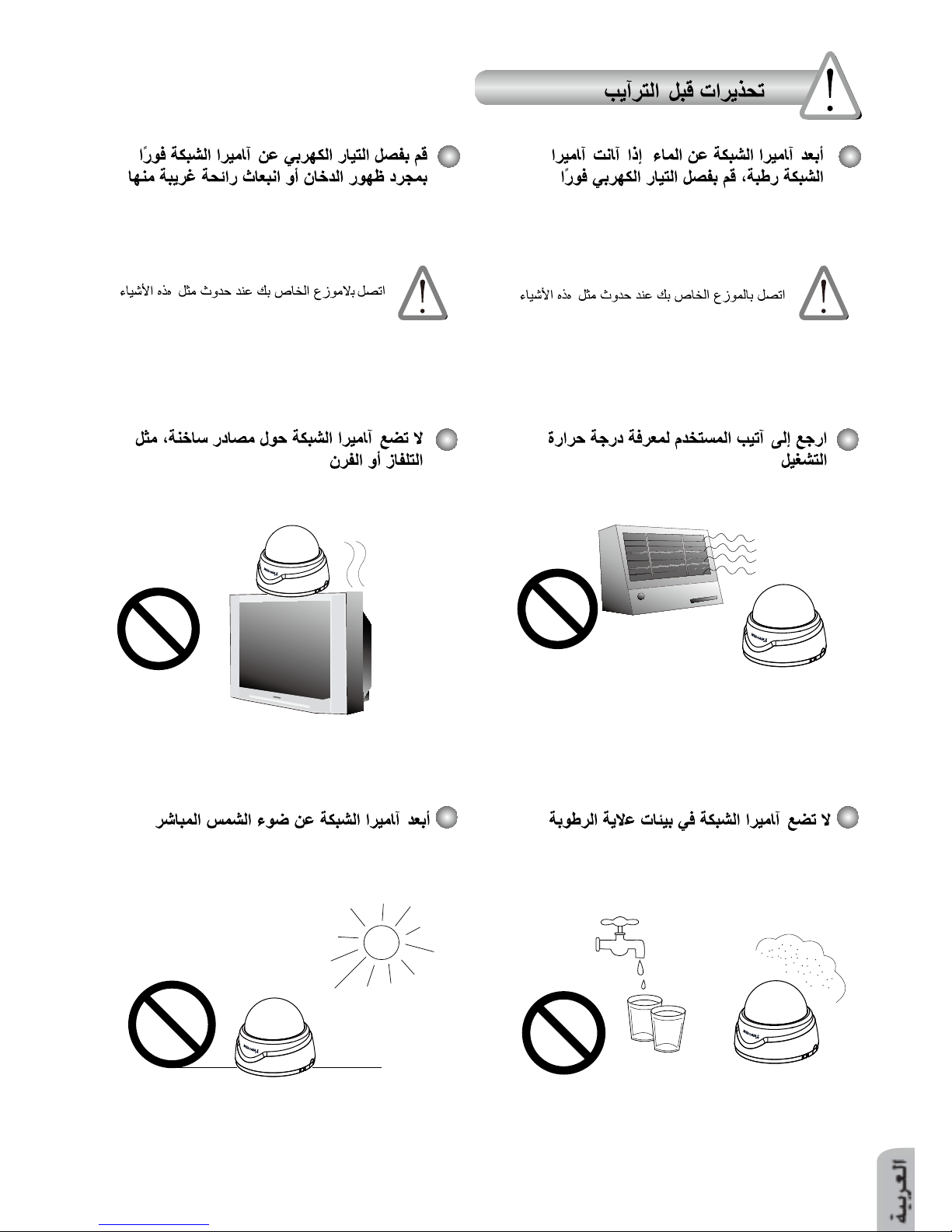 تحذيرات قبل الترآيب

أبعد آاميرا الشبكة عن الماء إذا آانت آاميرا الشبكة رطبة، قم بفصل التيار الكهربي فورًا

اتصل بالموزع الخاص بك عند حدوث مثل هذه الأشياء

قم بفصل التيار الكهربي عن آاميرا الشبكة فورًا بمجرد ظهور الدخان أو انبعاث رائحة غريبة منها

اتصل بلاموزع الخاص بك عند حدوث مثل هذه الأشياء

ارجع إلى آتيب المستخدم لمعرفة درجة حرارة التشغيل

لا تضع آاميرا الشبكة حول مصادر ساخنة، مثل التلفاز أو الفرن

لا تضع آاميرا الشبكة في بيئات علاية الرطوبة

أبعد آاميرا الشبكة عن ضوء الشمس المباشر

العربية