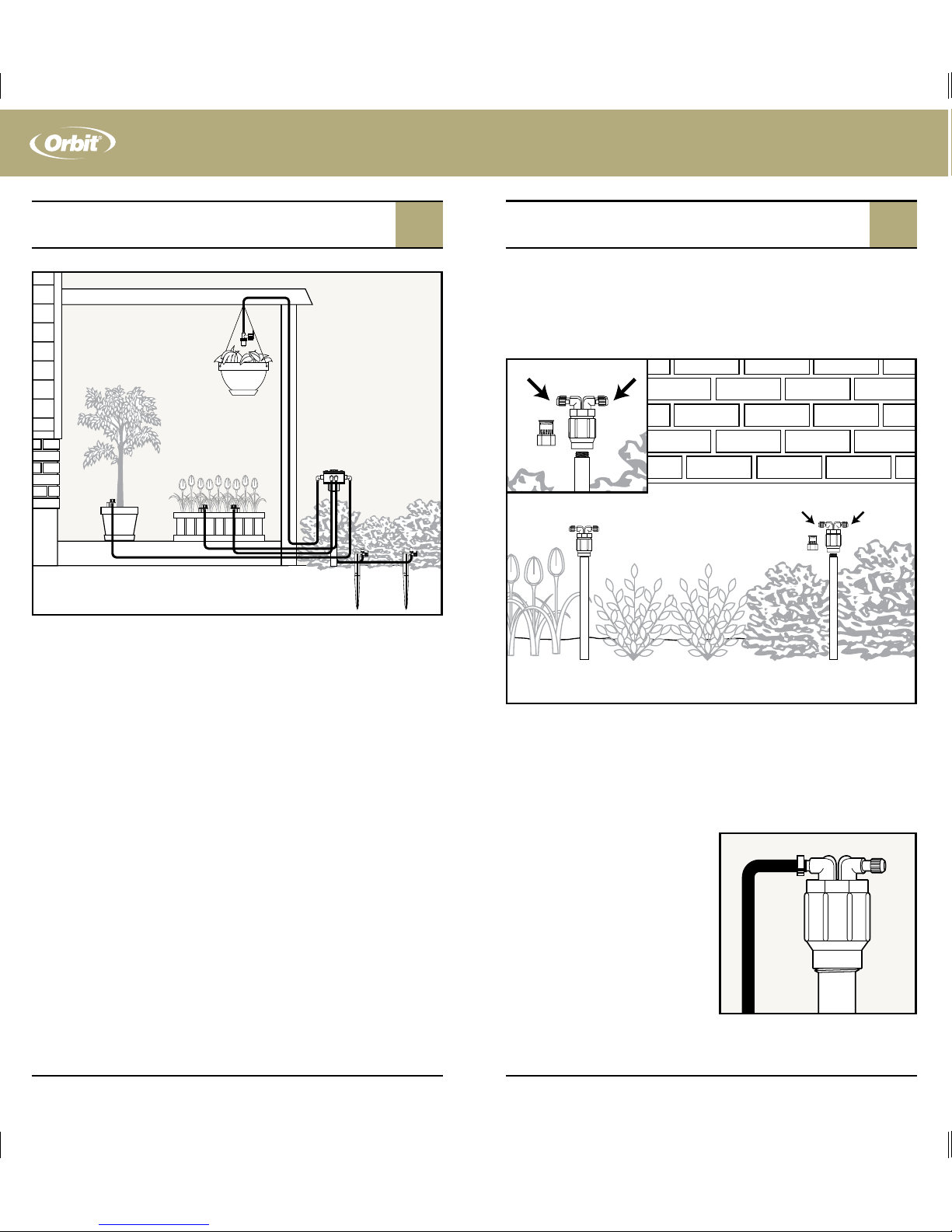 Orbit®