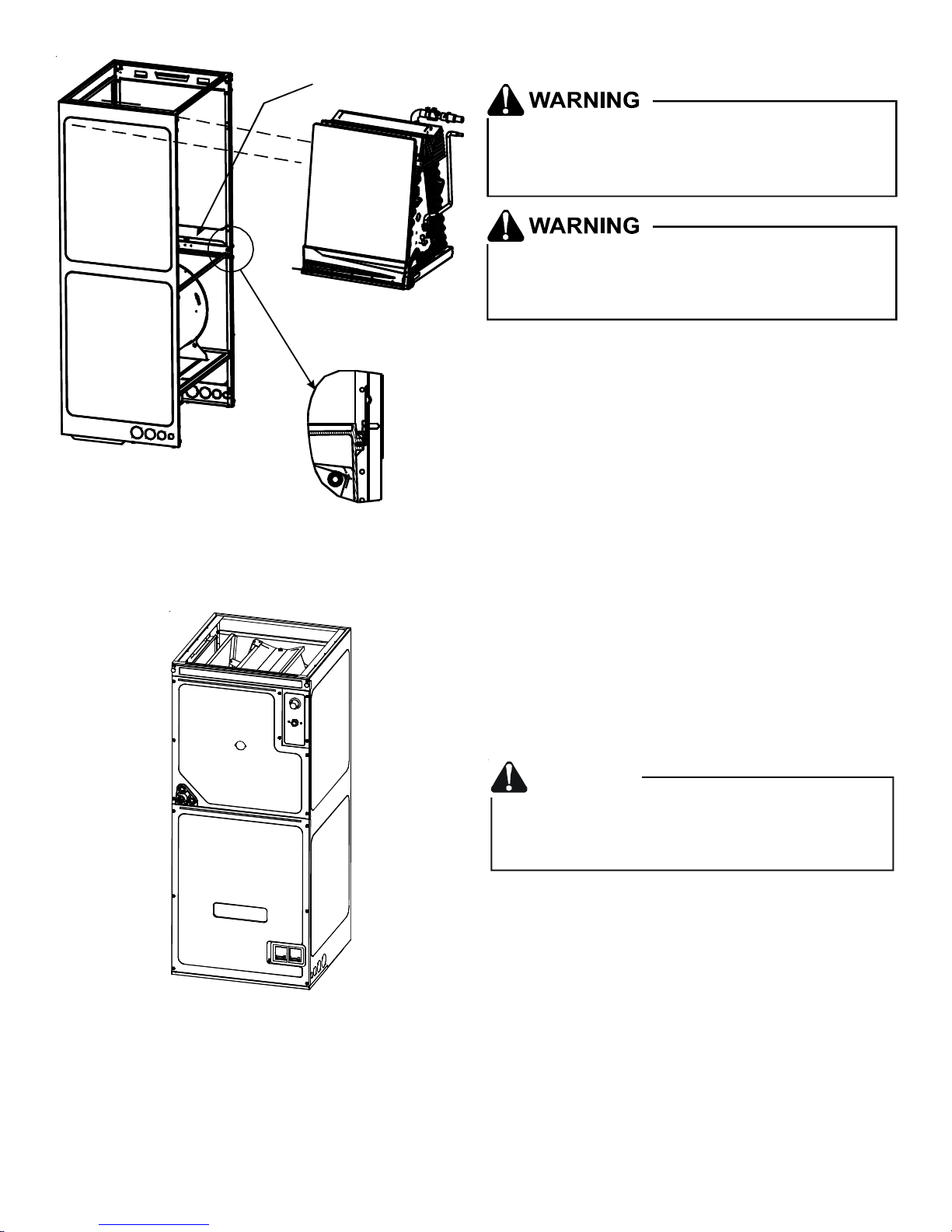 WARNING

WARNING