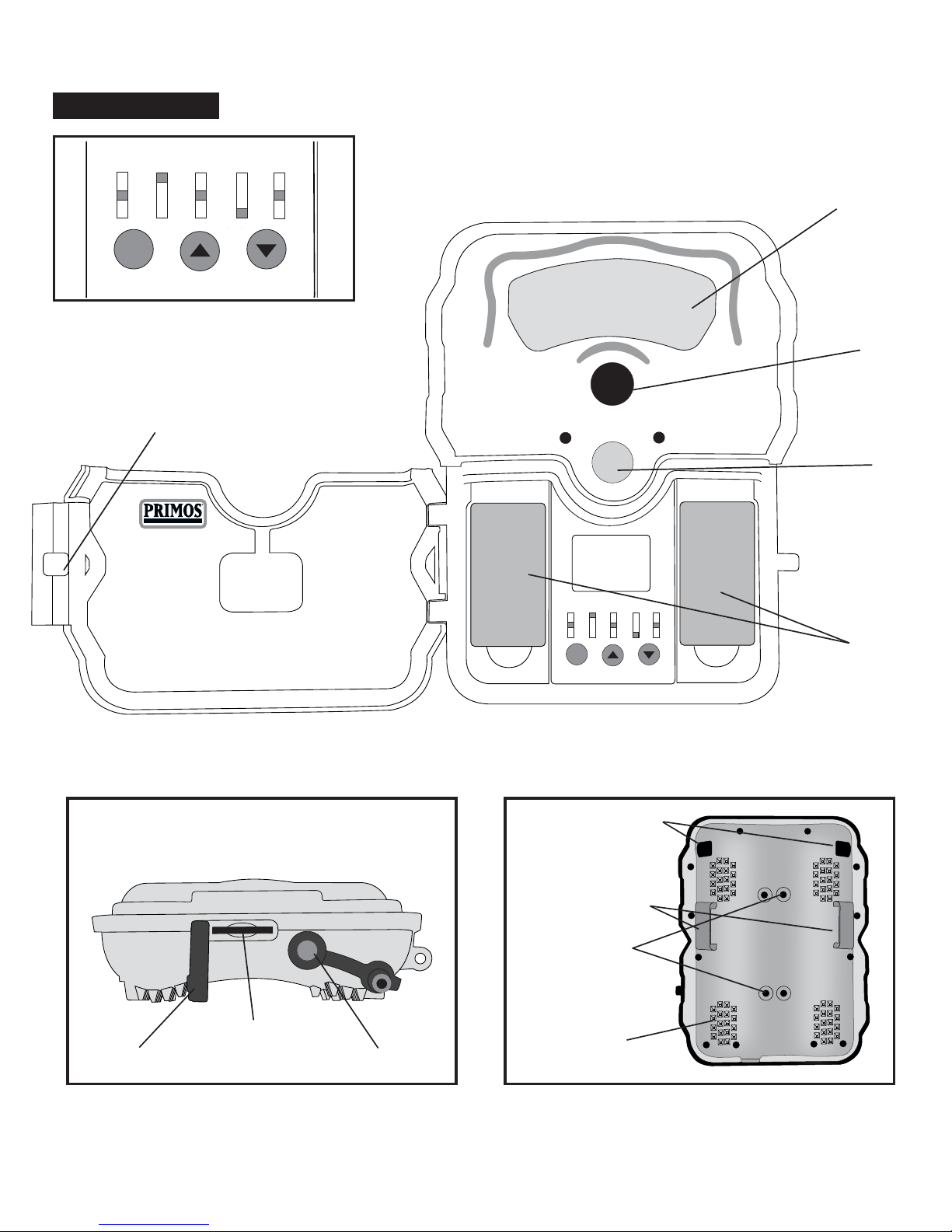 PRIMOS